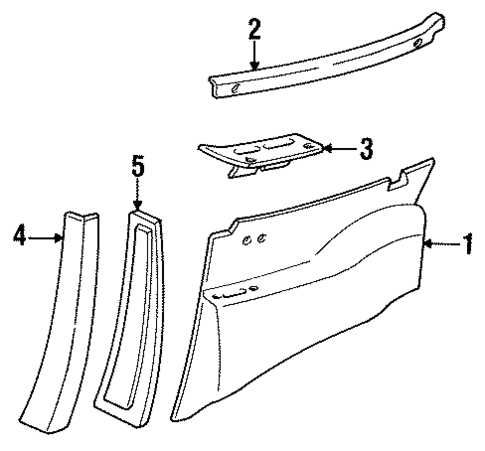 2
3
5
4
1