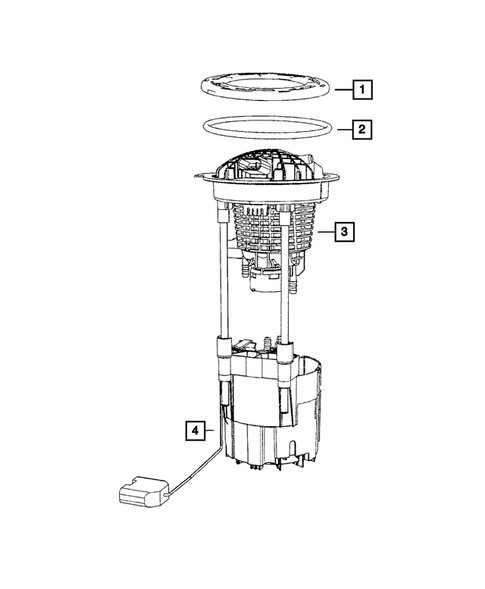 1
2
3
4