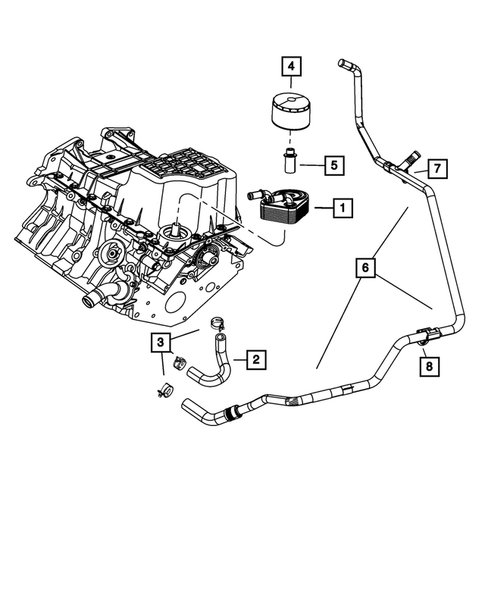 4
5
7
1
6
3
2
8