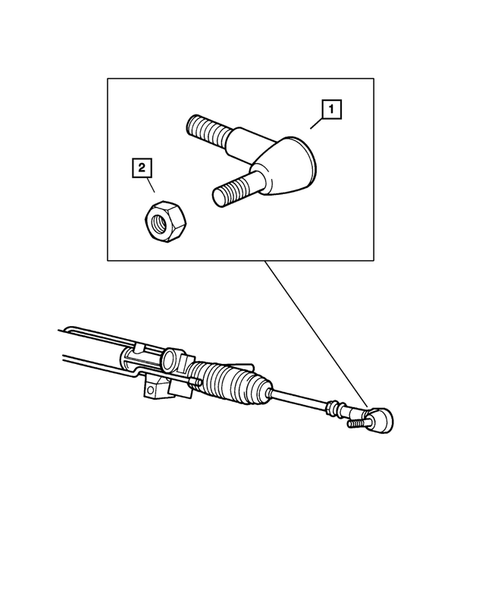 1

2