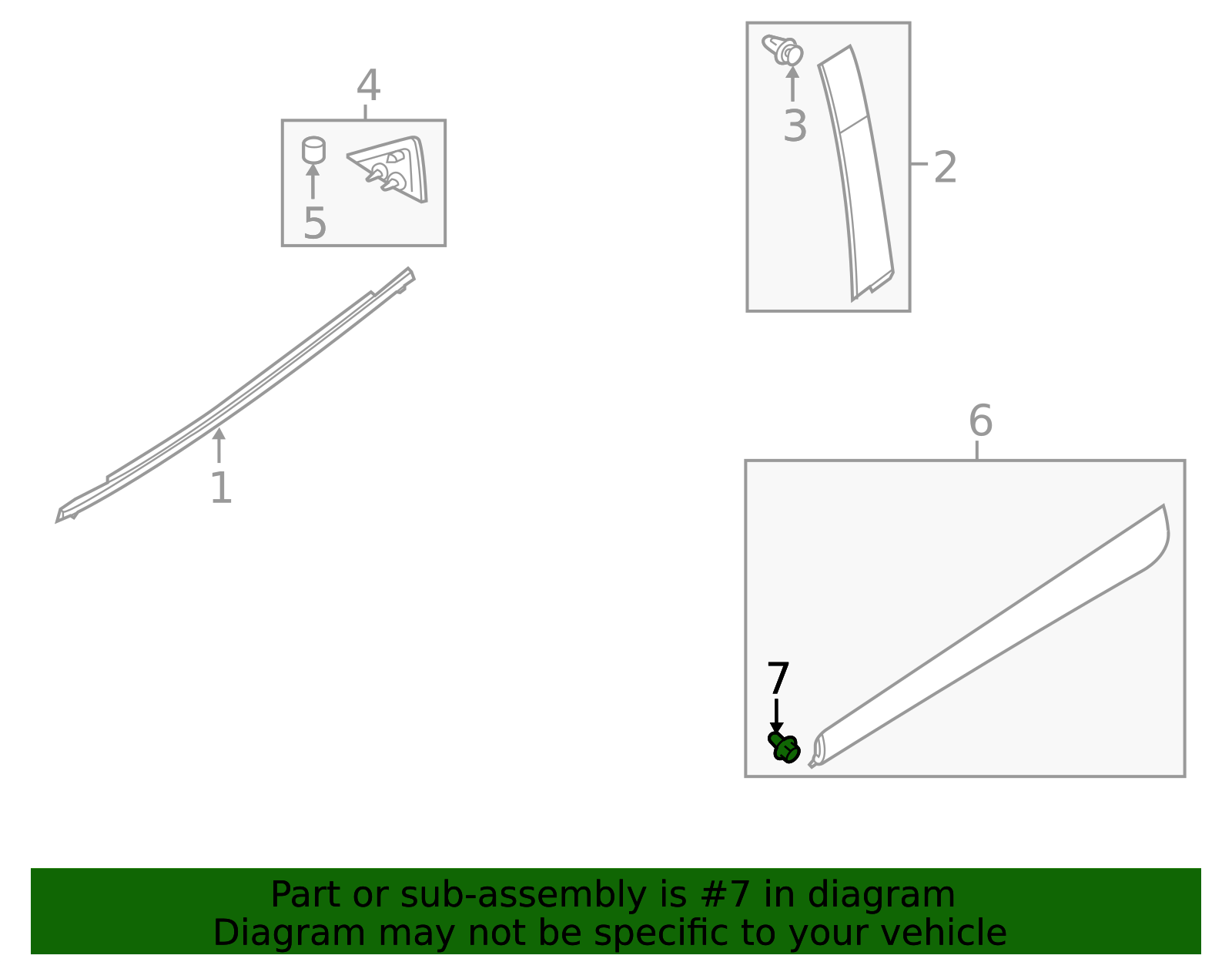 4
5
3
2
1
6
7

Part or sub-assembly is #7 in diagram
Diagram may not be specific to your vehicle