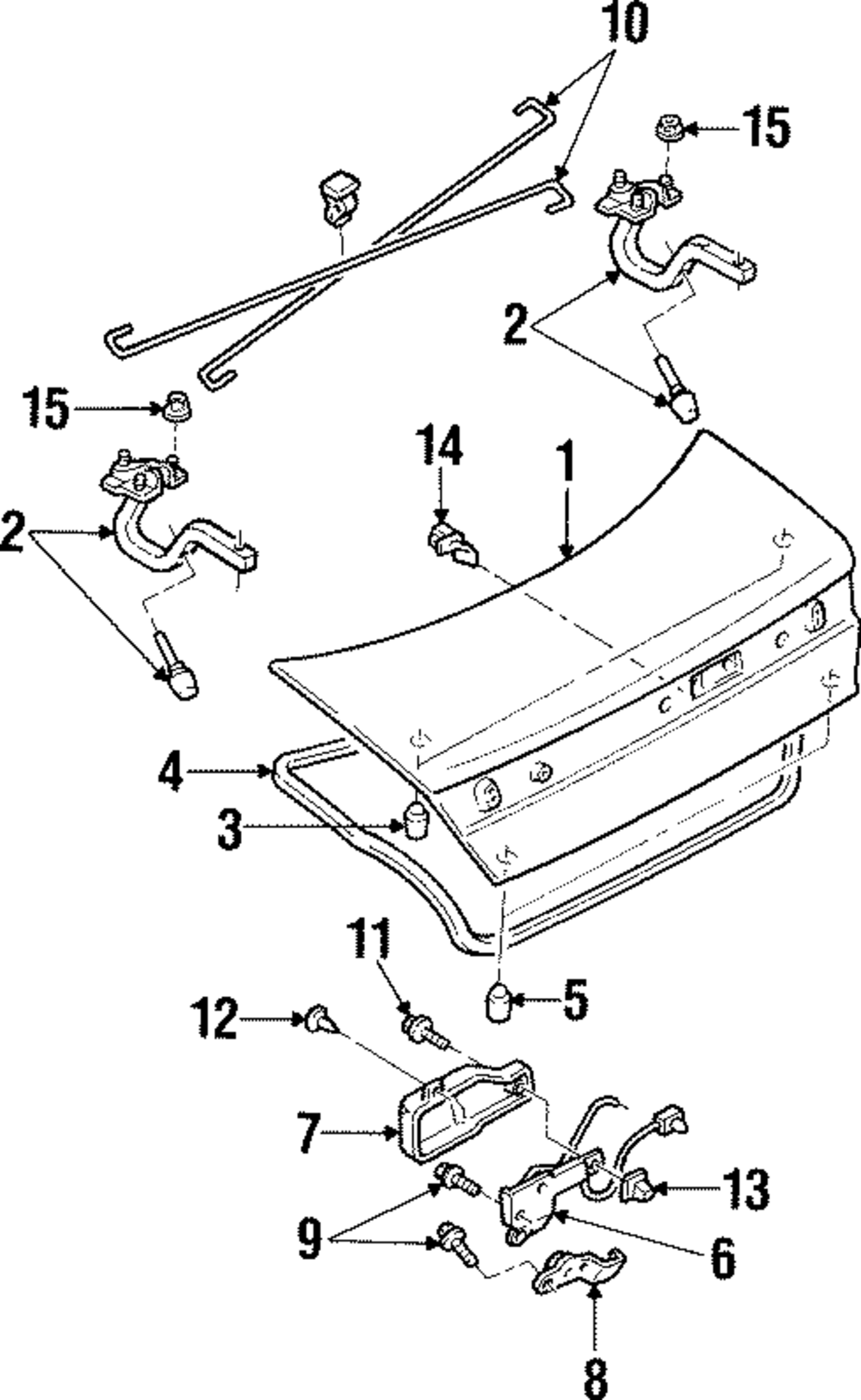 10
15
2
15
14
1
2
4
3
11
5
12
7
13
9
6
8