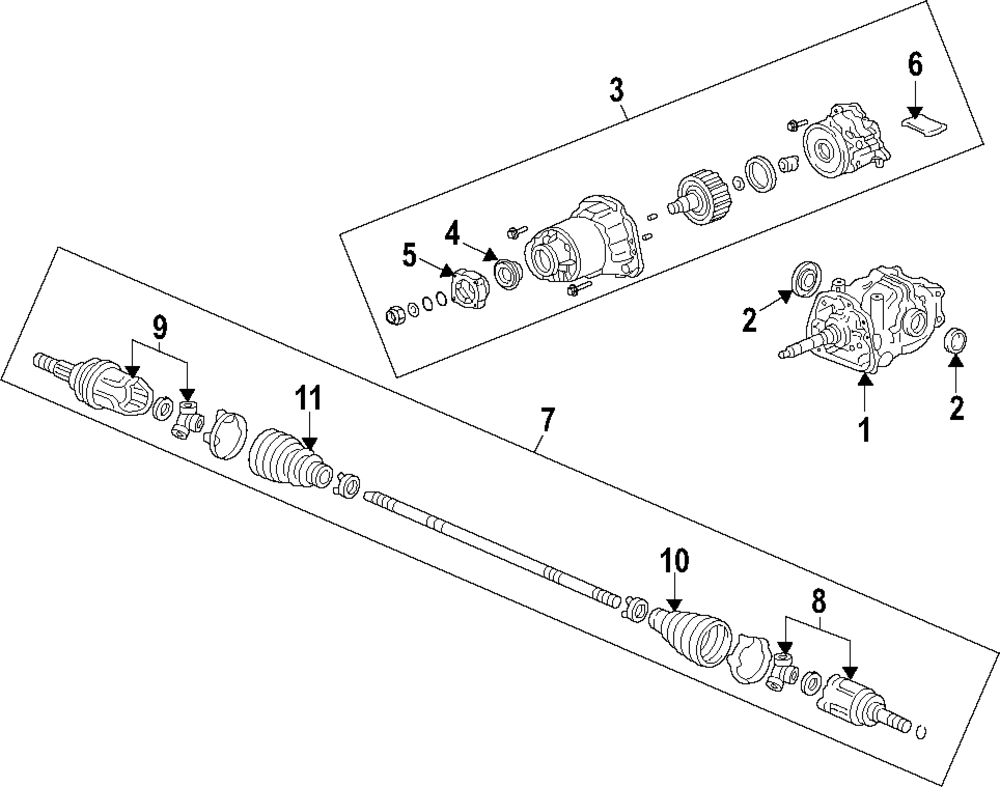 3
6
4
5
2
2
1
9
11
7
10
8