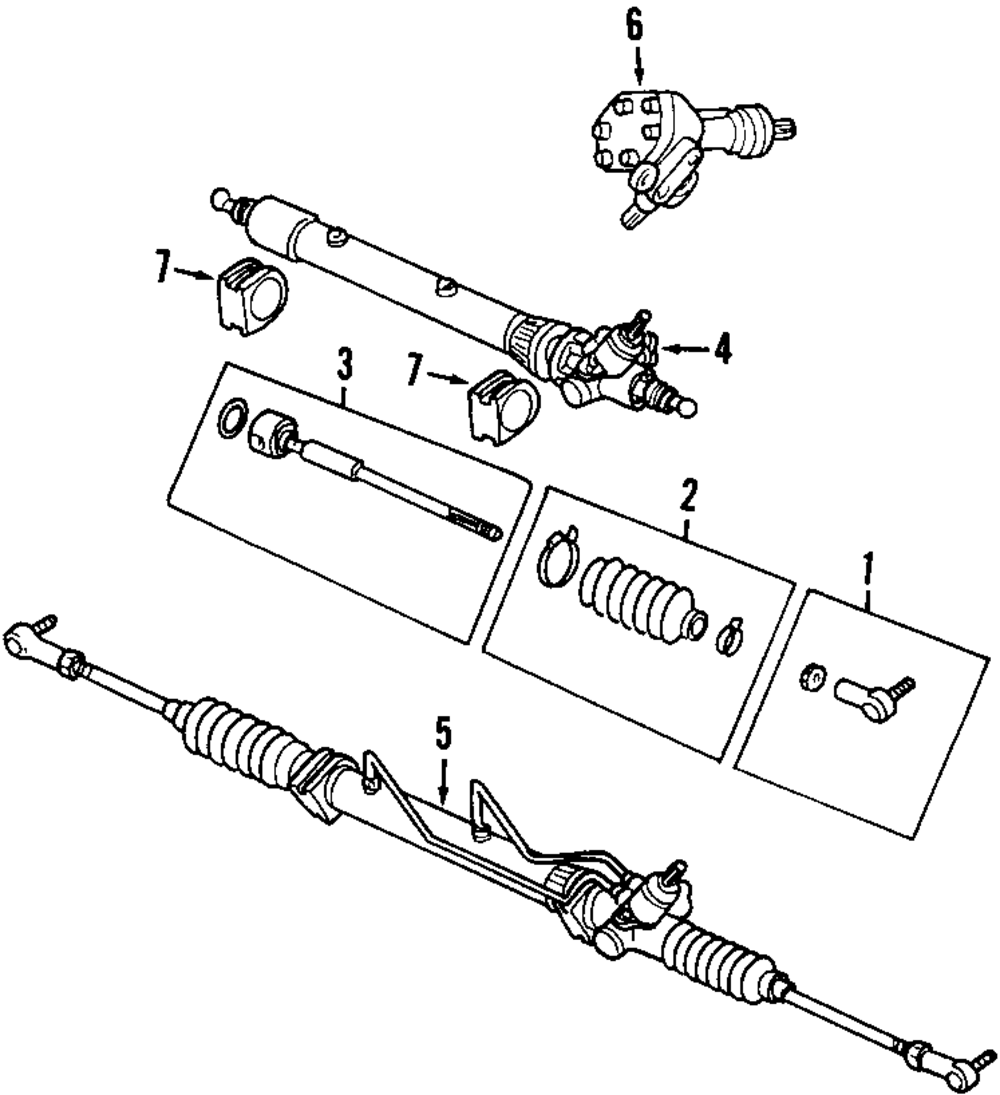 6
7
4
3
7
2
1
5