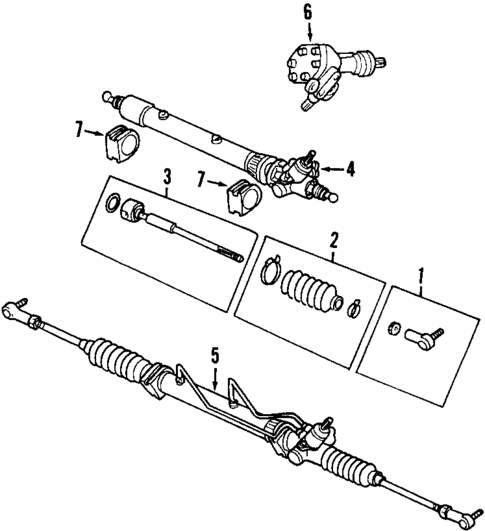 6
7
4
3
7
2
1
5