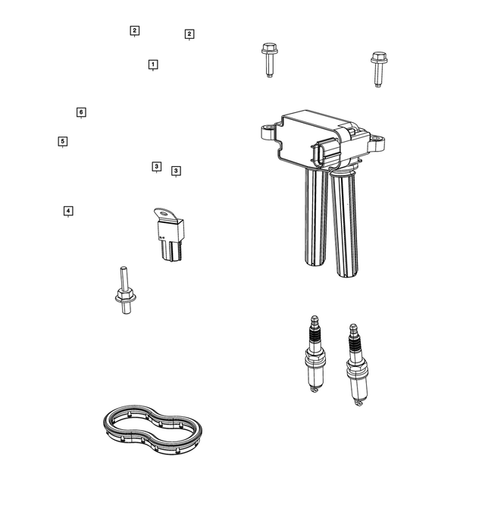 2
2
1
6
5
3
3
4