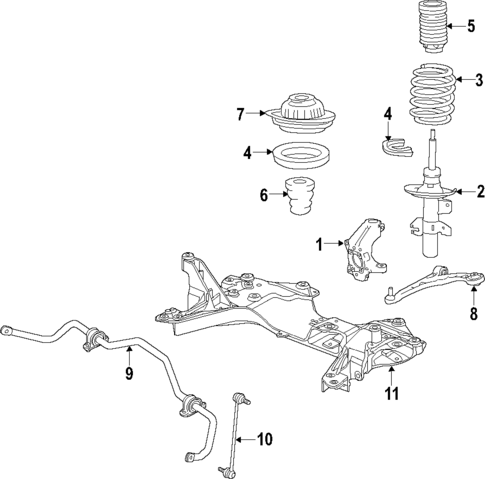 5
3
7
4
4
6
2
1
8
9
11
10