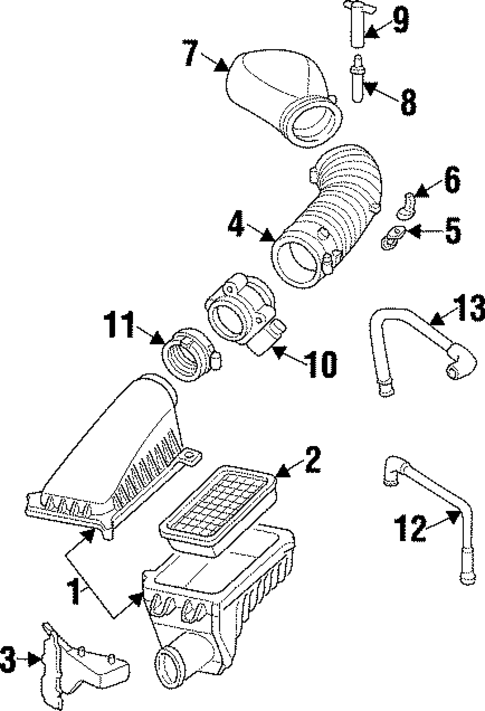 9
7
8
6
4
5
13
11
10
2
12
1
3