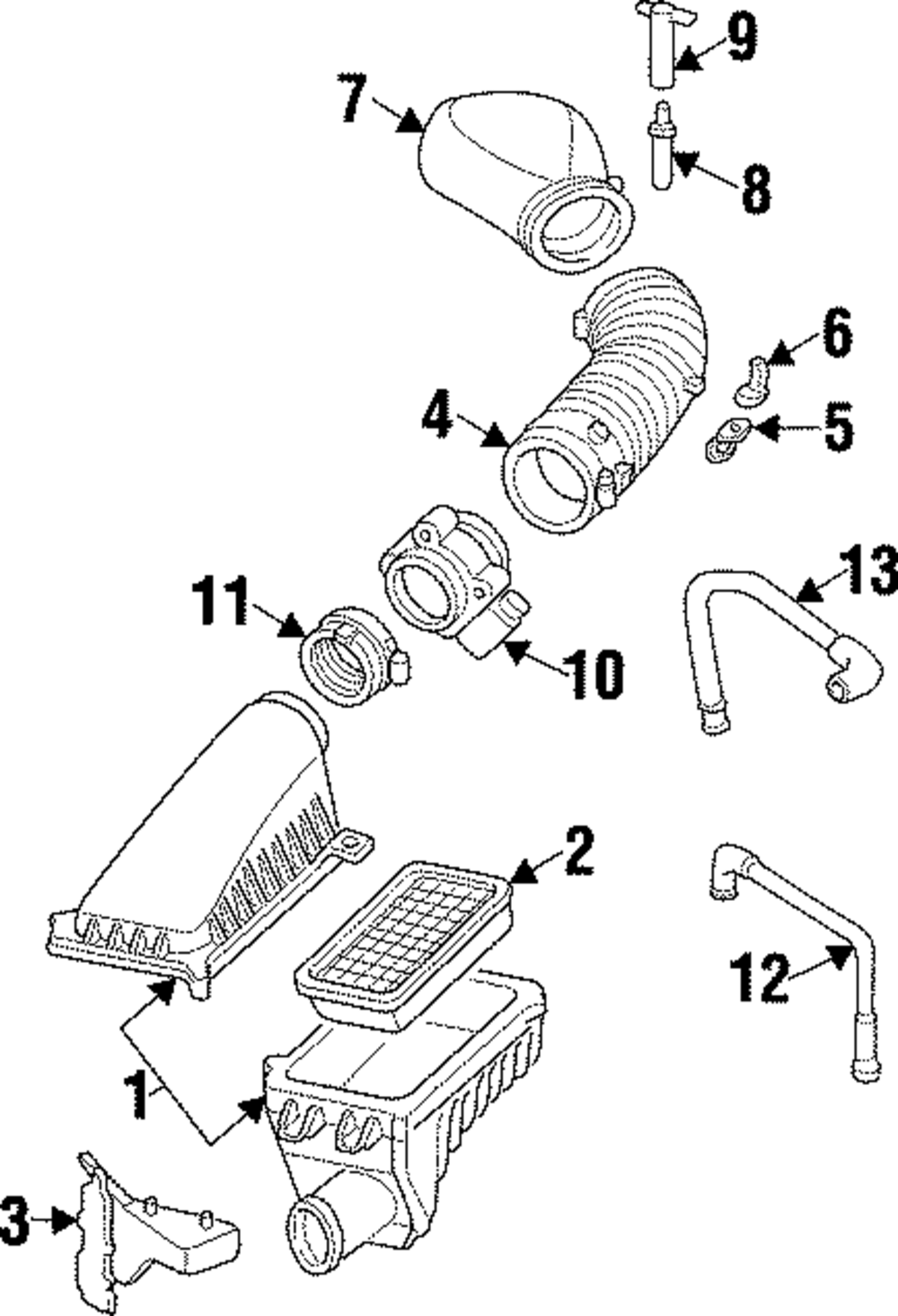 9
7
8
6
4
5
13
11
10
2
12
1
3