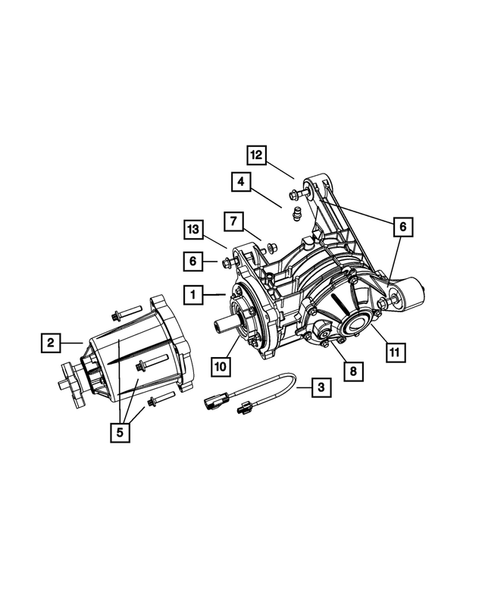 12
4
7
13
6
6
1
2
10
11
8
3
5