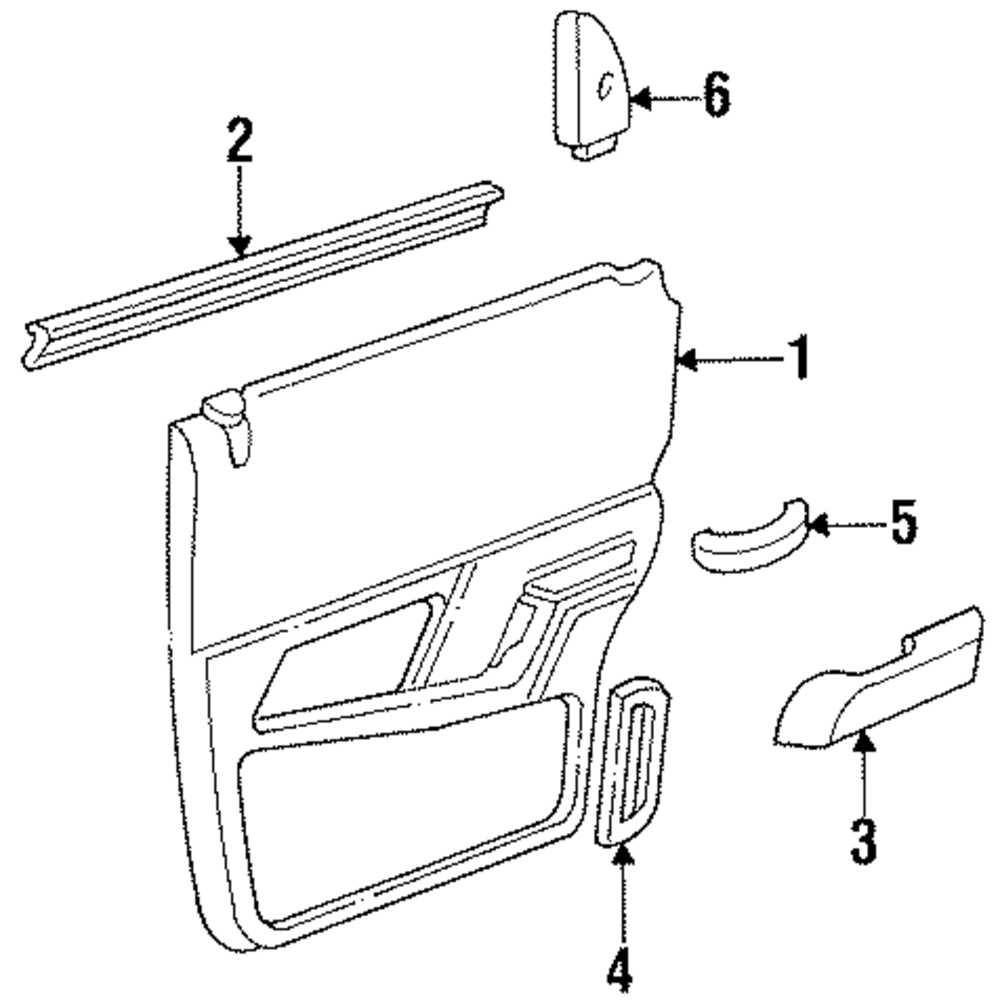 6
2
1
5
3
4