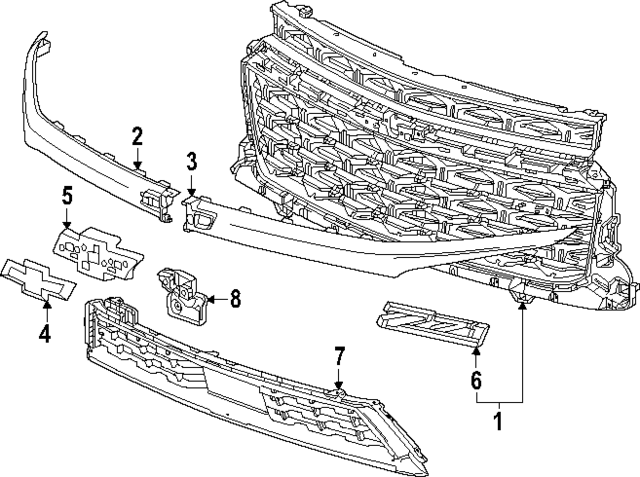 2
3
5
8
4
7
6
1