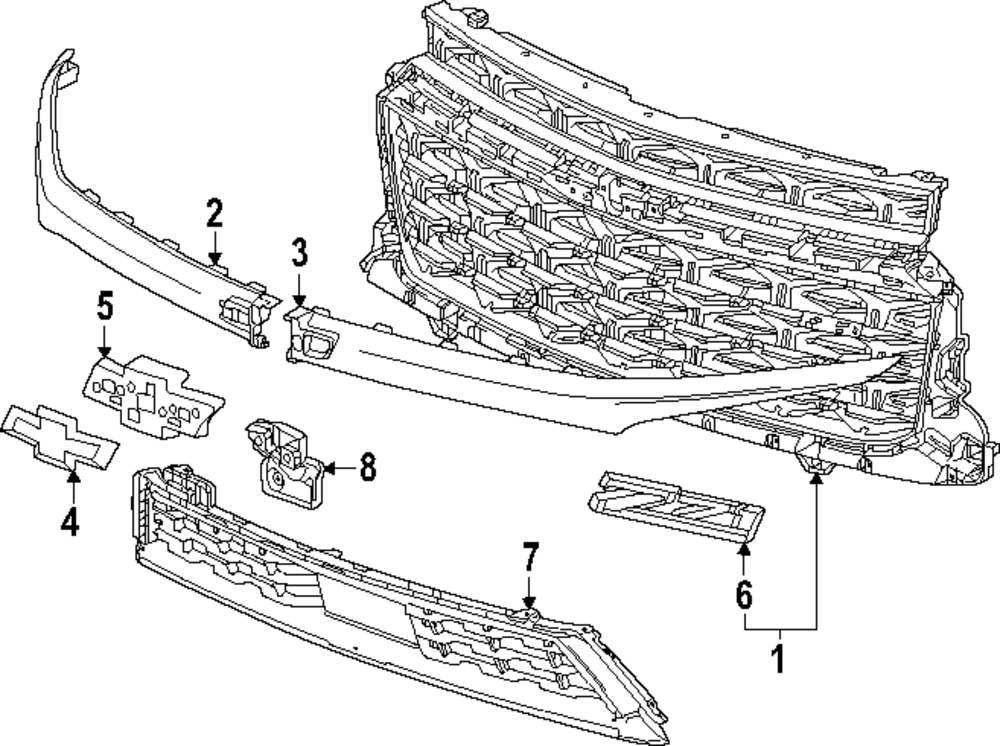 2
3
5
8
4
7
6
1