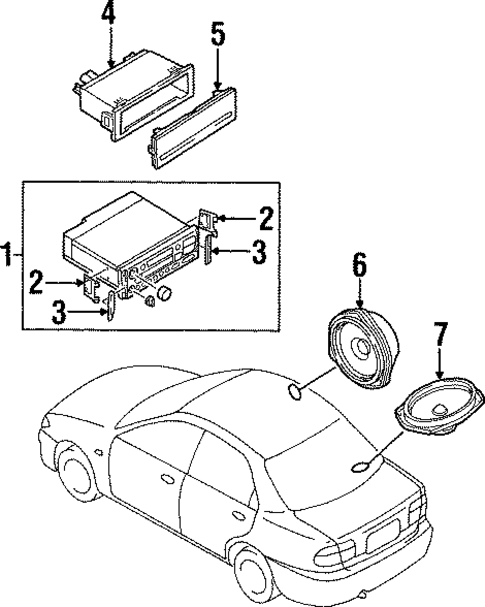 4
5
1
2
3
2
3
6
7