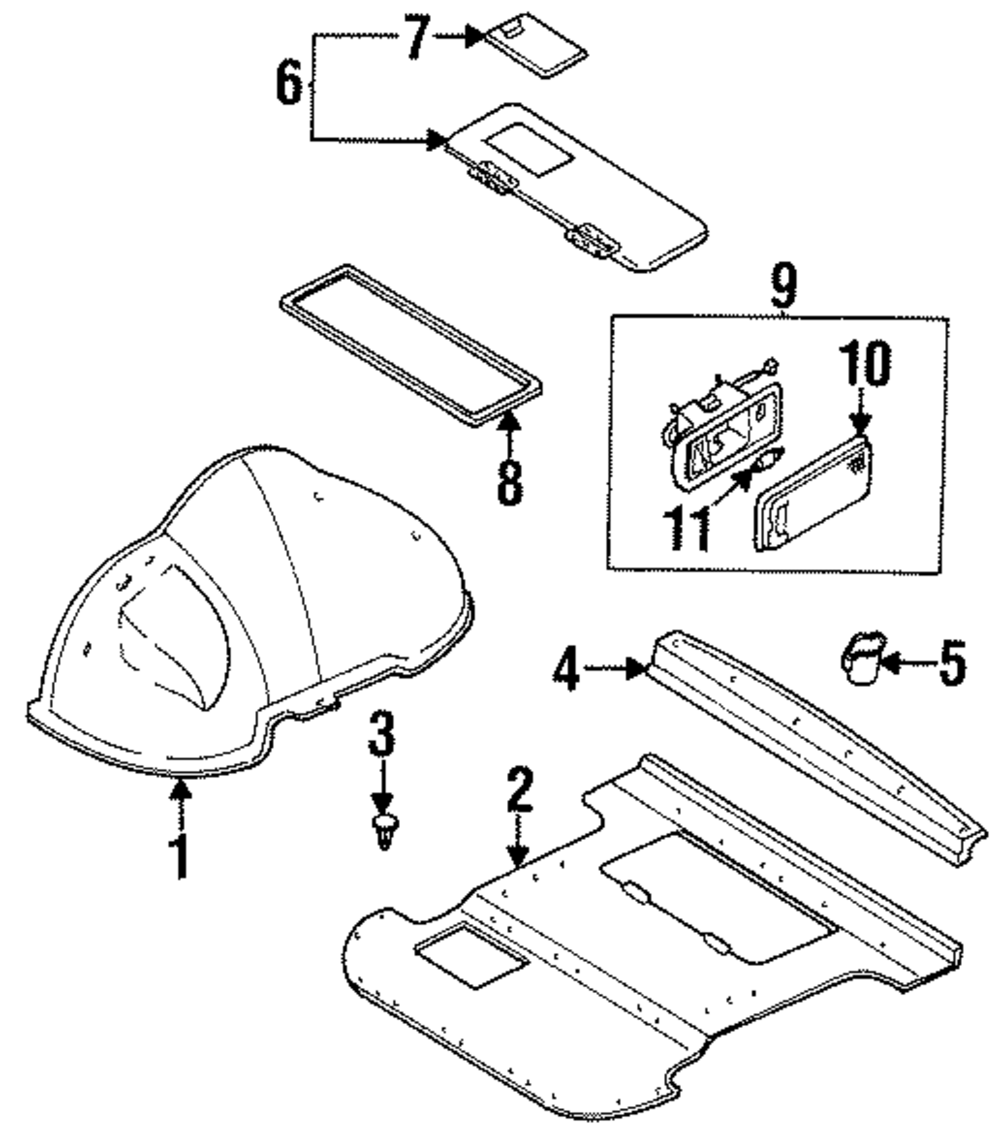 7
6
9
10
8
11
4
5
3
2
1