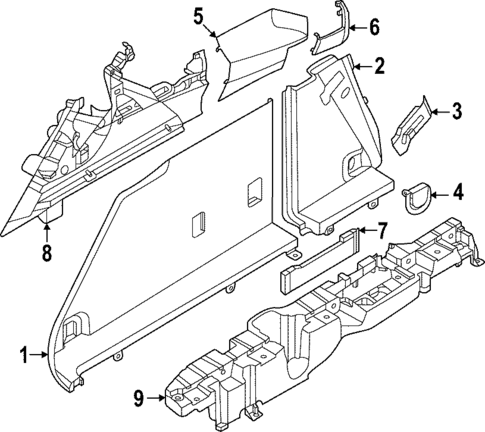 5
6
2
3
4
7
8
1
9