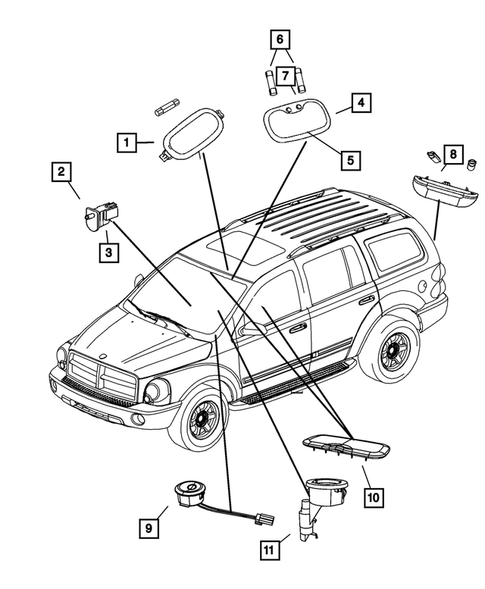 6
7
4
1
5
8
2
3
10
9
11