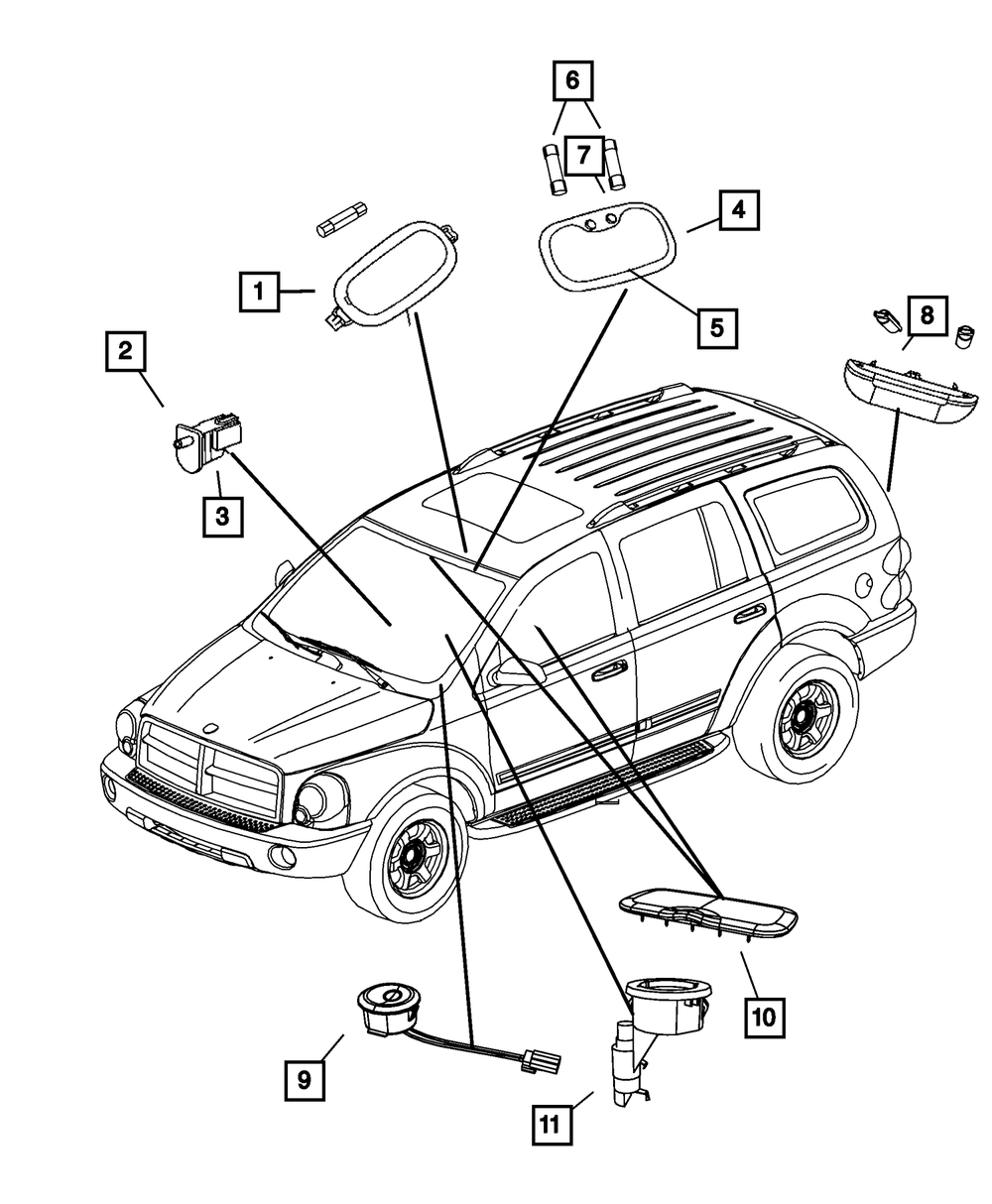 6
7
4
1
5
2
8
3
10
9
11