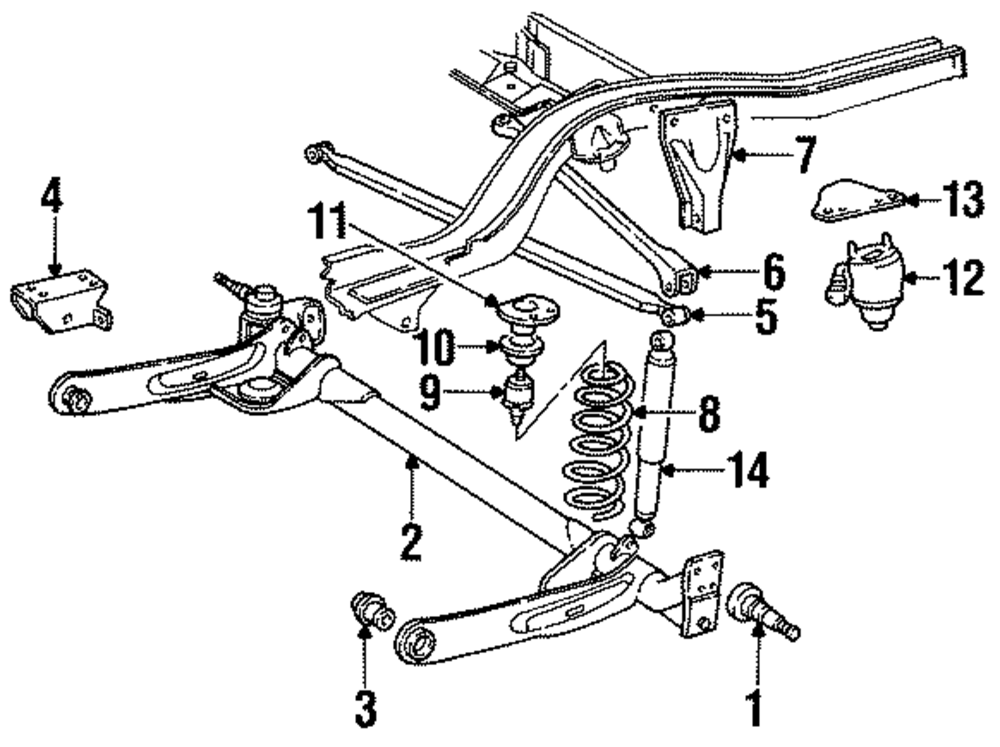 4
11
7
13
6
12
5
10
9
8
14
2
3
1