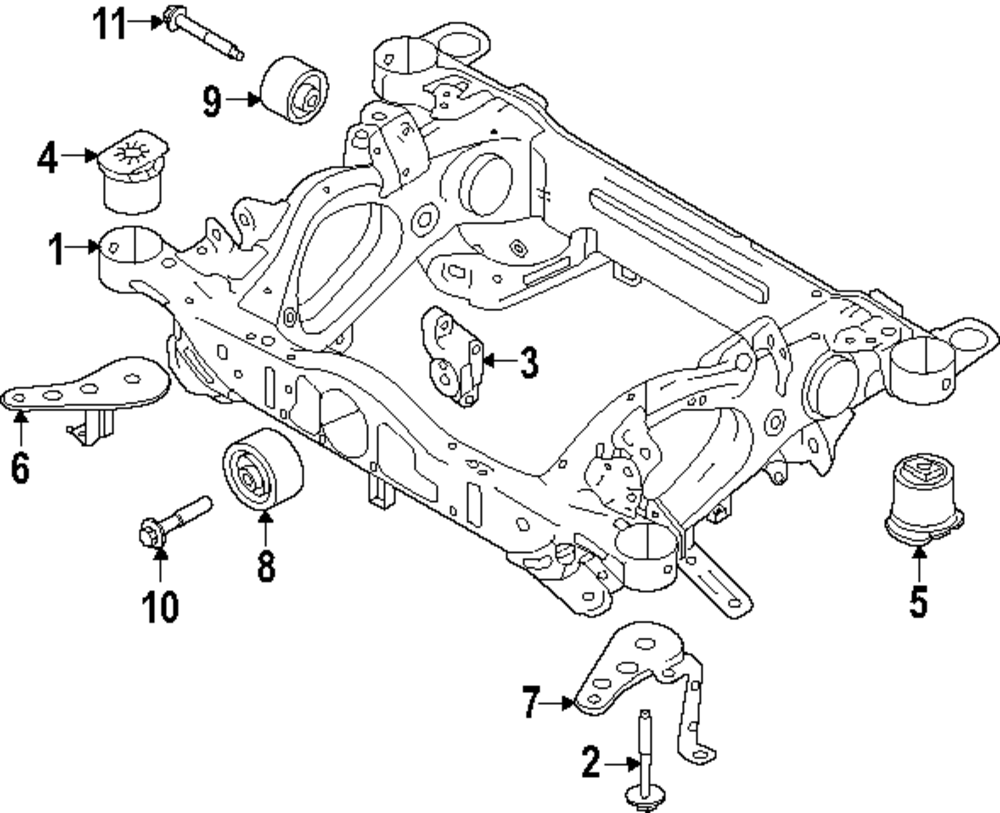 11
9
4
1
3
6
8
10
5
7
2