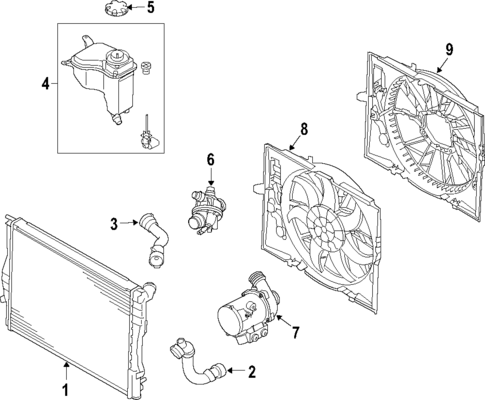 5
4
9
8
6
3
7
2
1