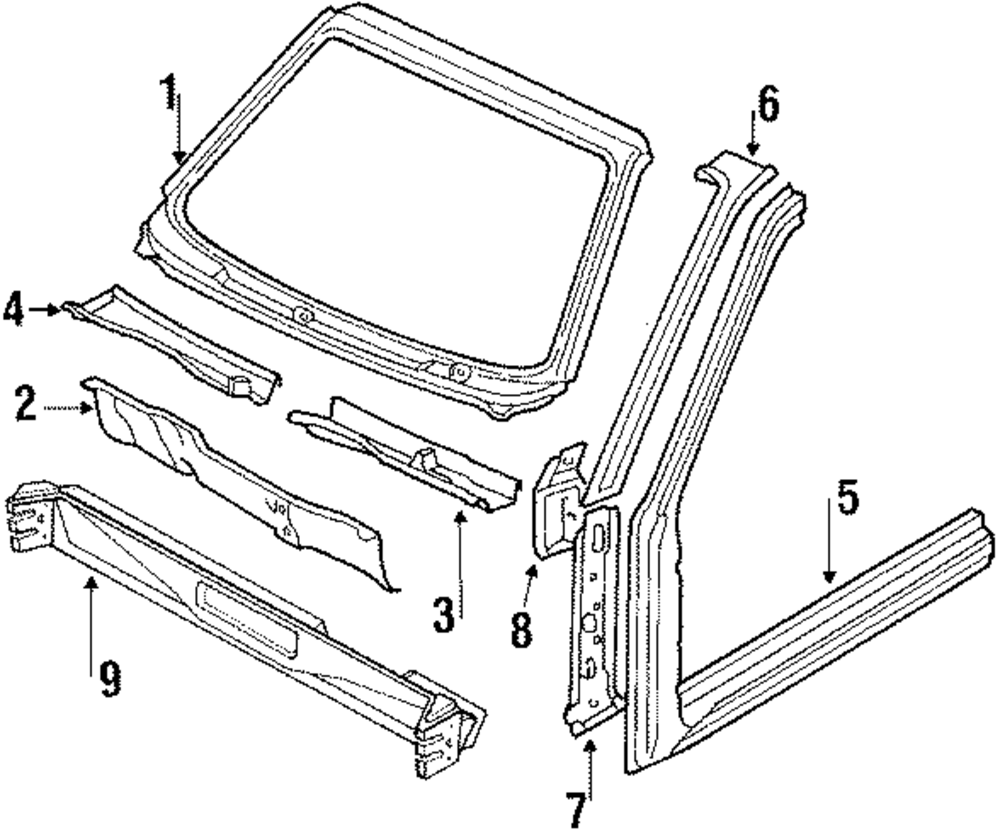 1
6
4
2
3
8
5
9
7