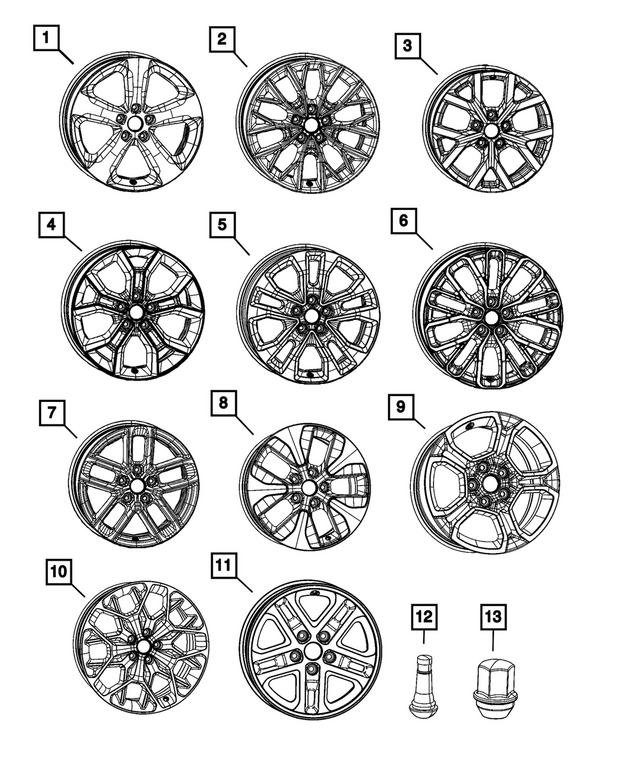 1
2
3
4
5
6
7
8
9
10
11
12
13