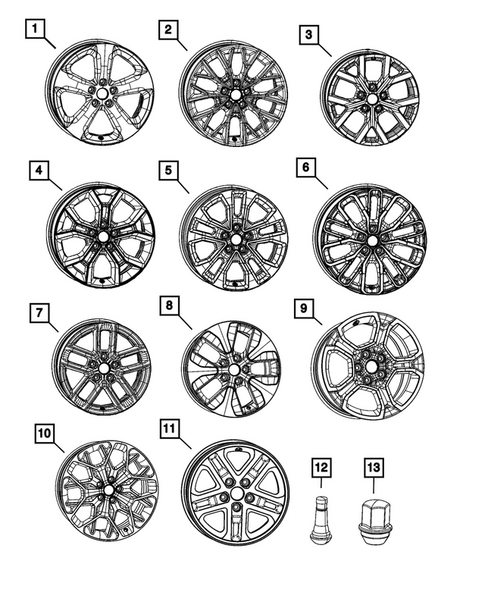 1
2
3
4
5
6
7
8
9
10
11
12
13