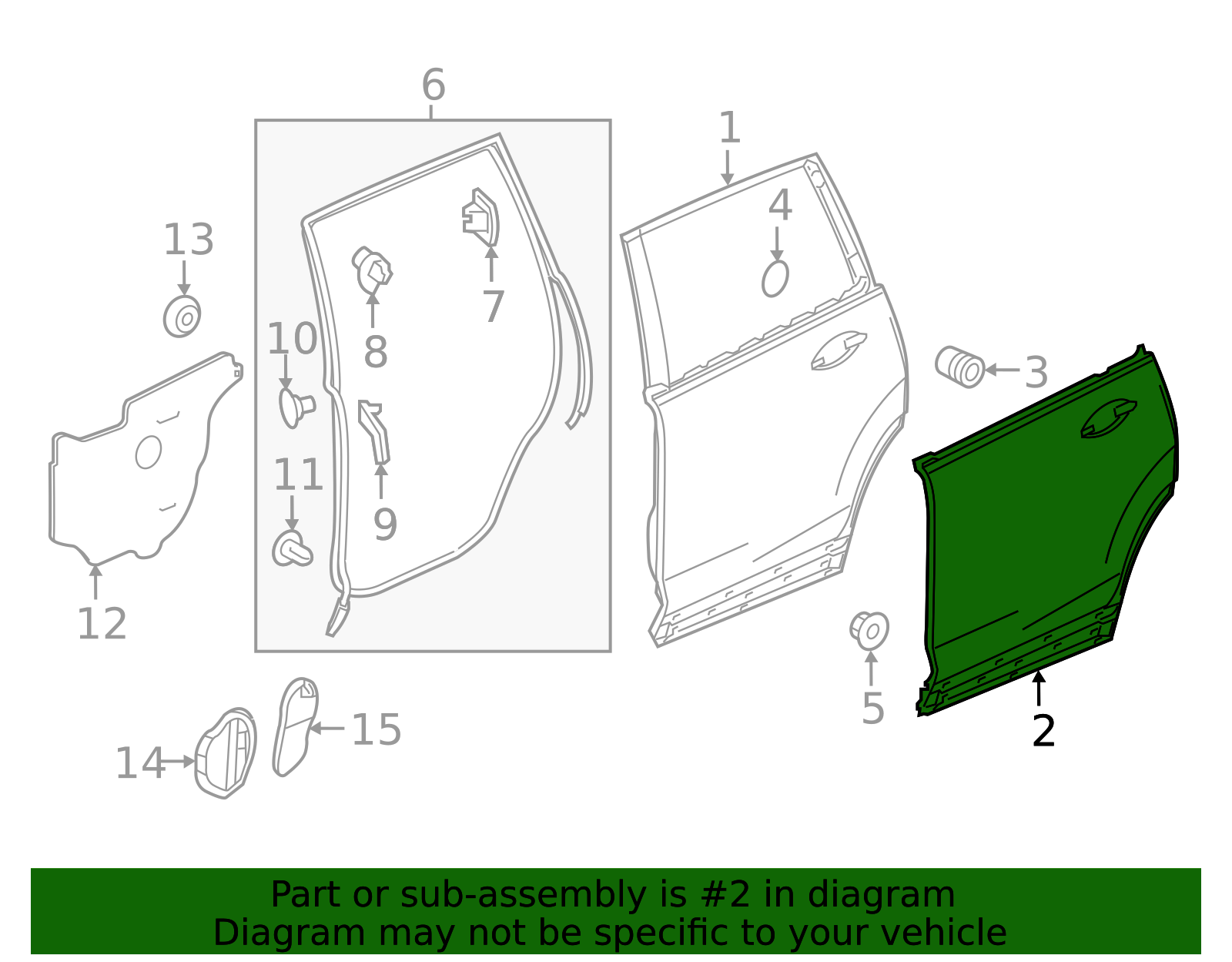 6
1
4
13
7
8
10
3
9
11
12
5
2
15
14

Part or sub-assembly is #2 in diagram
Diagram may not be specific to your vehicle