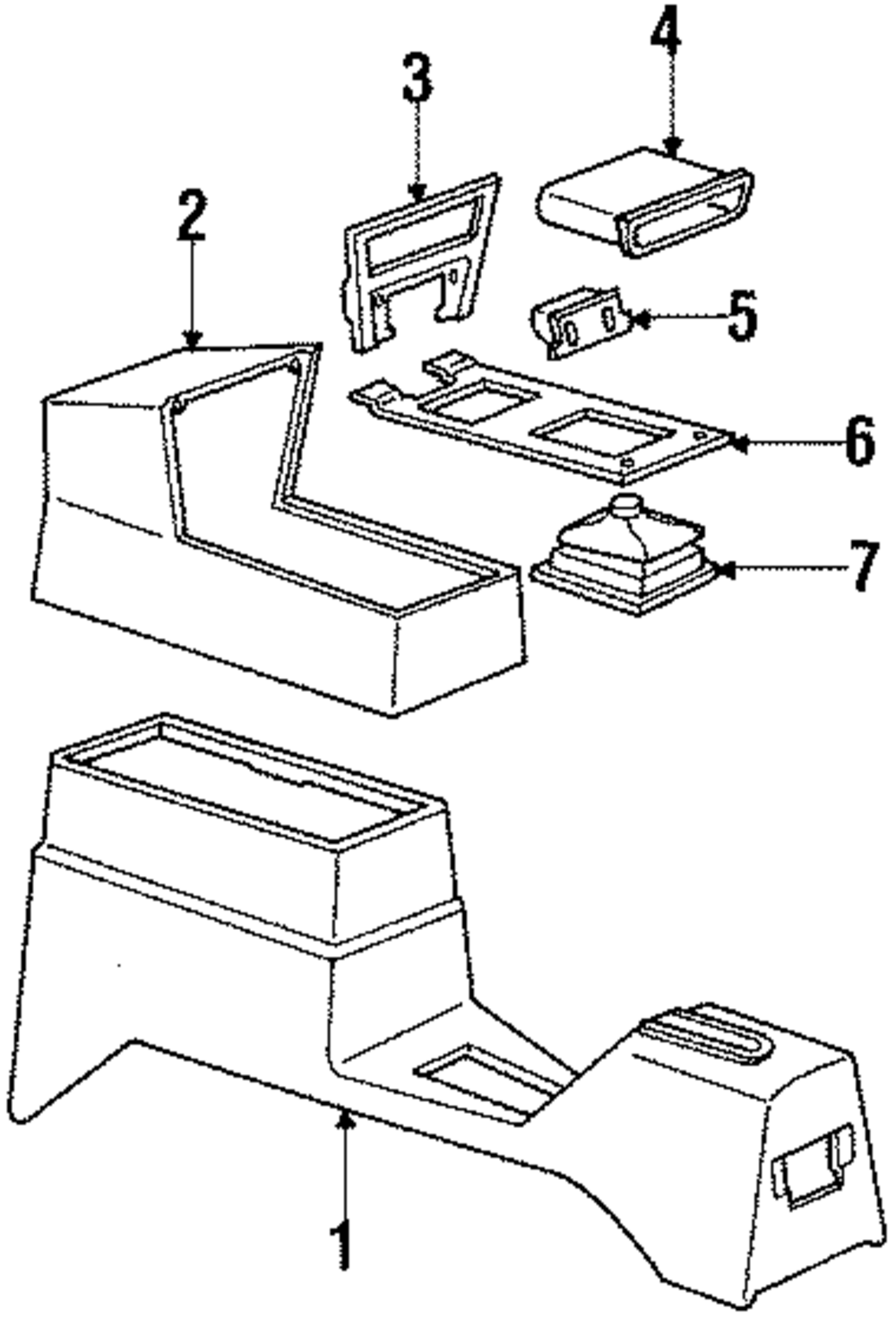 4
3
2
5
6
7
1