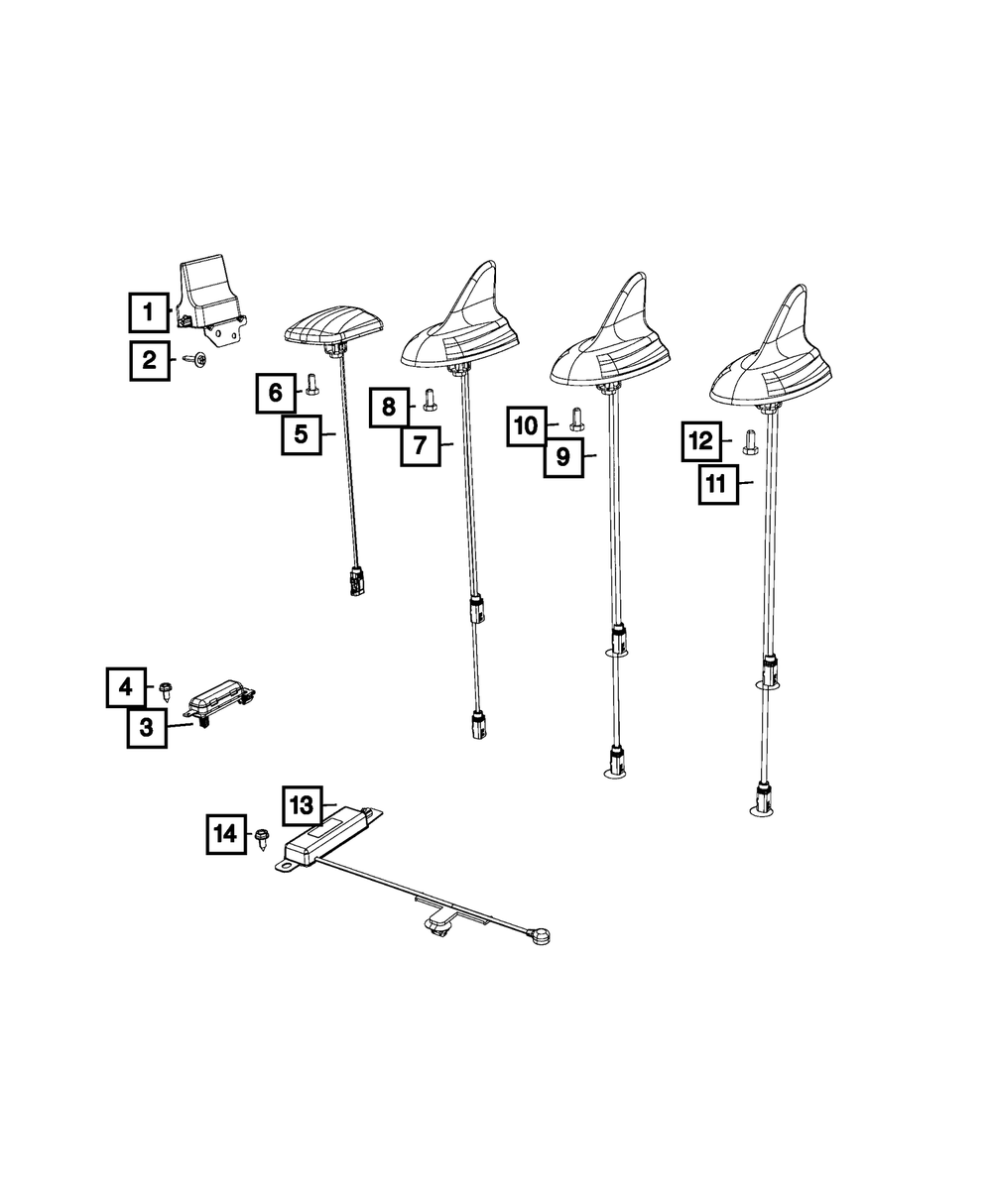 1
2
6
5
8
7
10
9
12
11
4
3
13
14