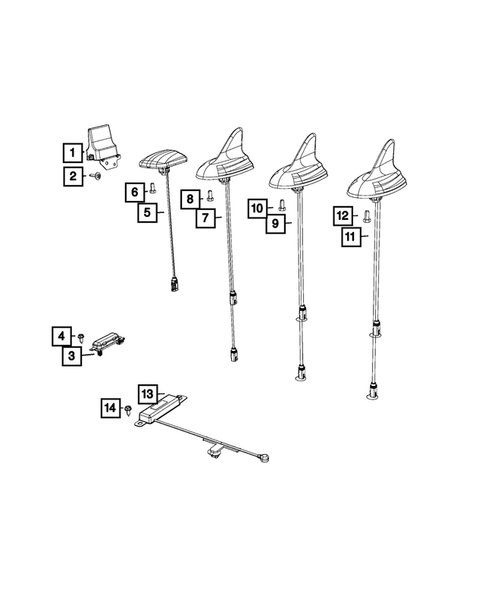 1
2
6
5
8
7
10
9
12
11
4
3
13
14