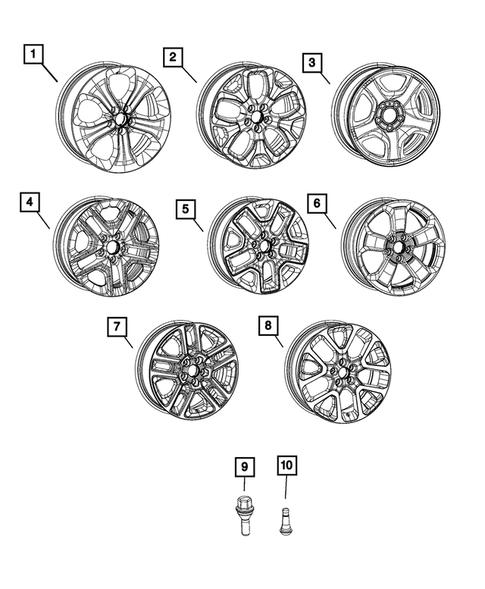 1
2
3
4
5
6
7
8
9
10