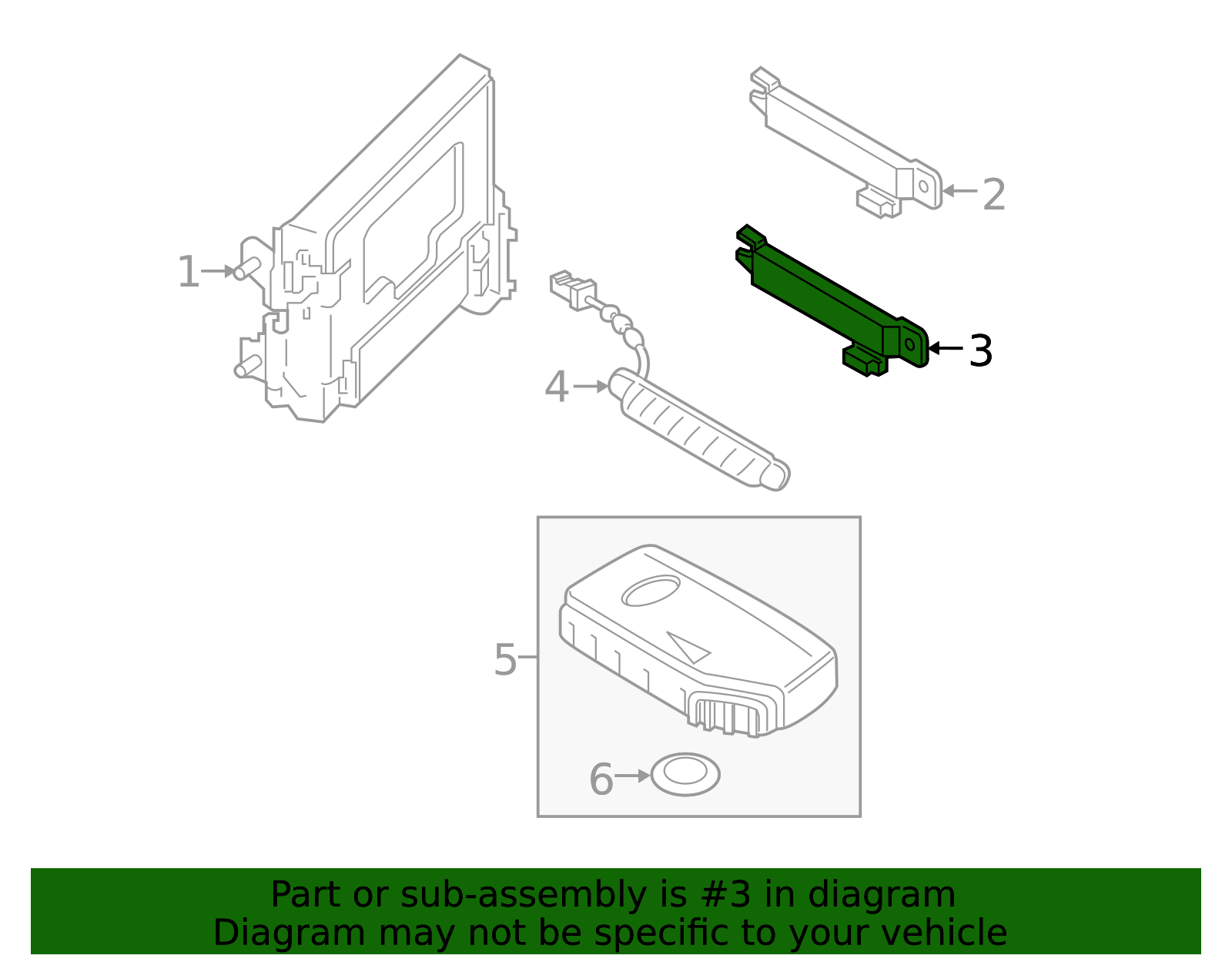 1

2

3

4

5

6

Part or sub-assembly is #3 in diagram
Diagram may not be specific to your vehicle