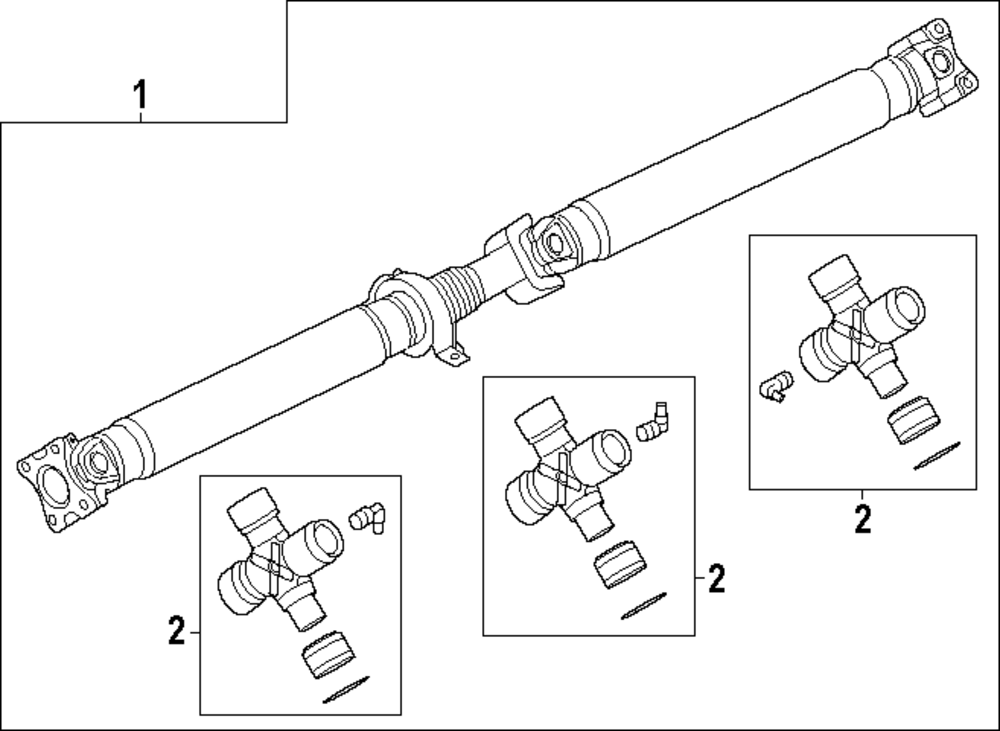 1

2

2

2