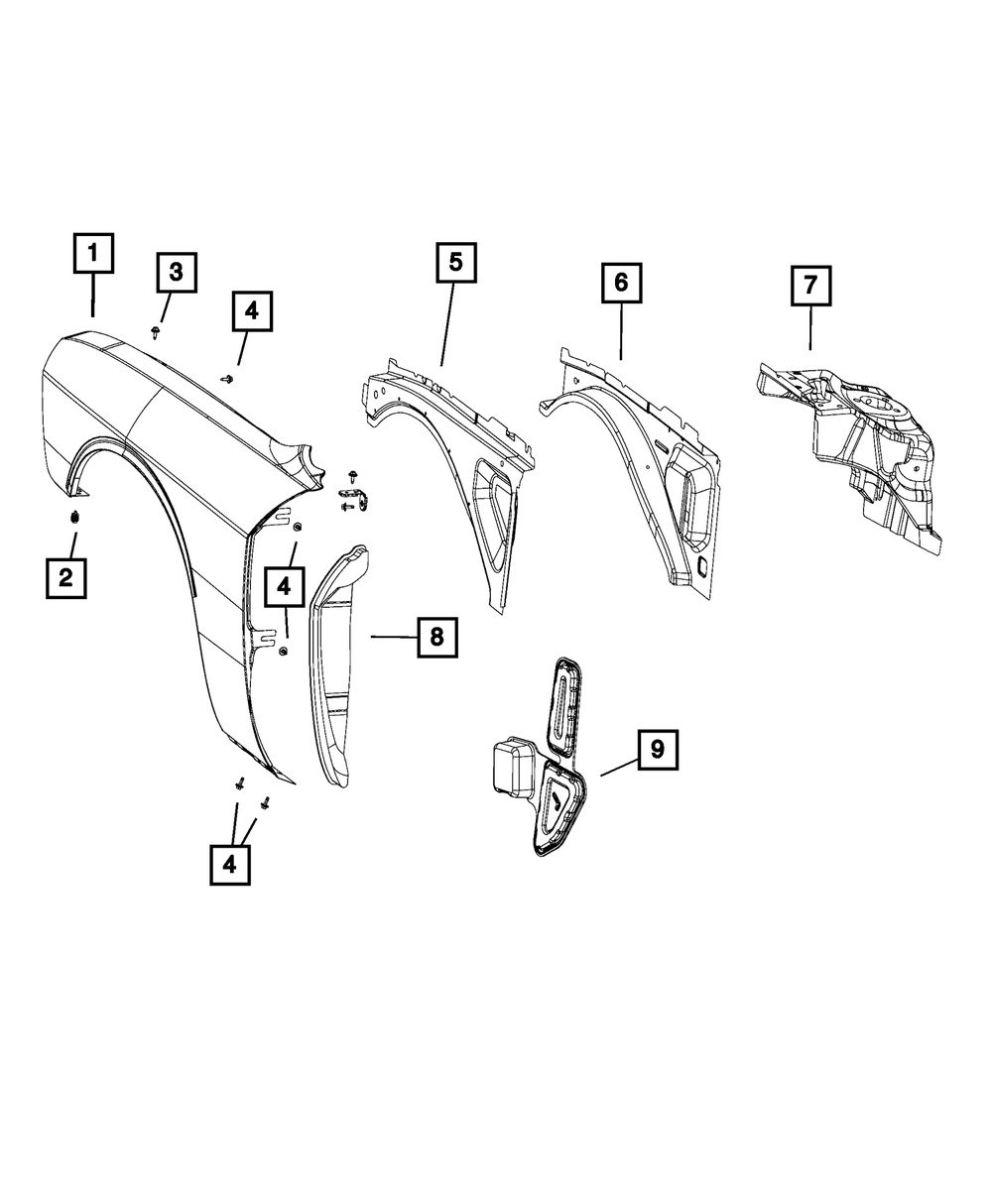 1
3
4
5
6
7
2
4
8
9
4