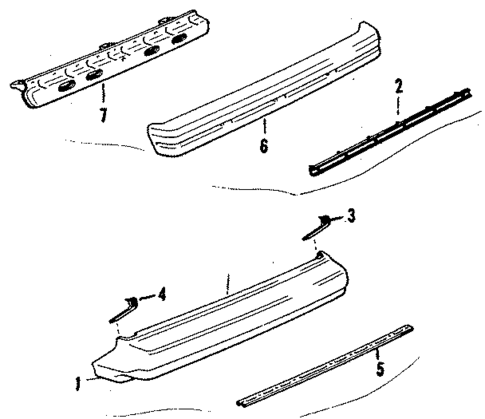 7
6
2
3
4
1
5