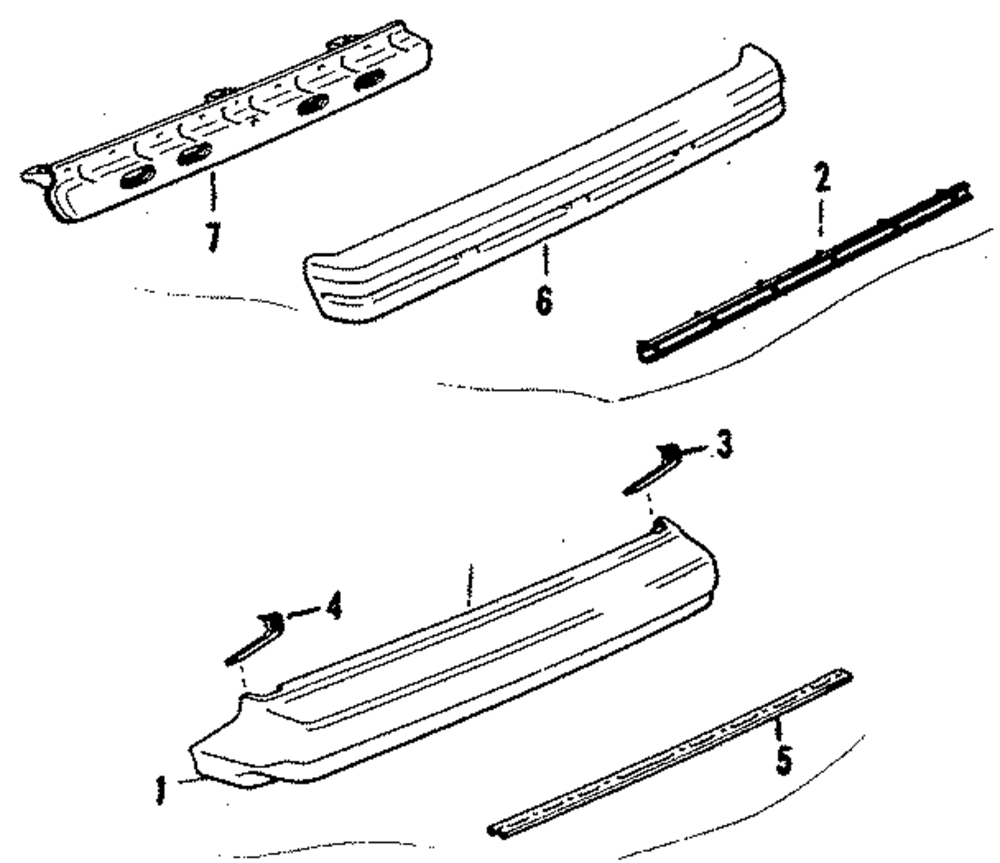 7
6
2
3
4
1
5