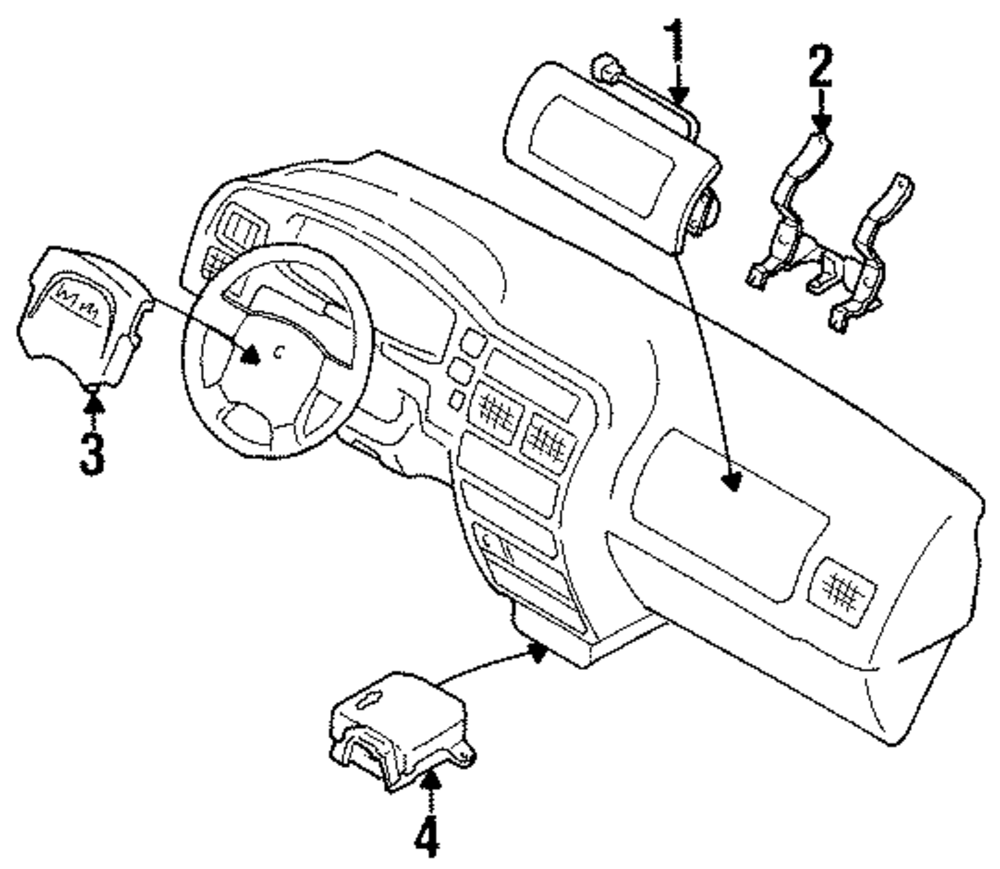 1
2
3
4