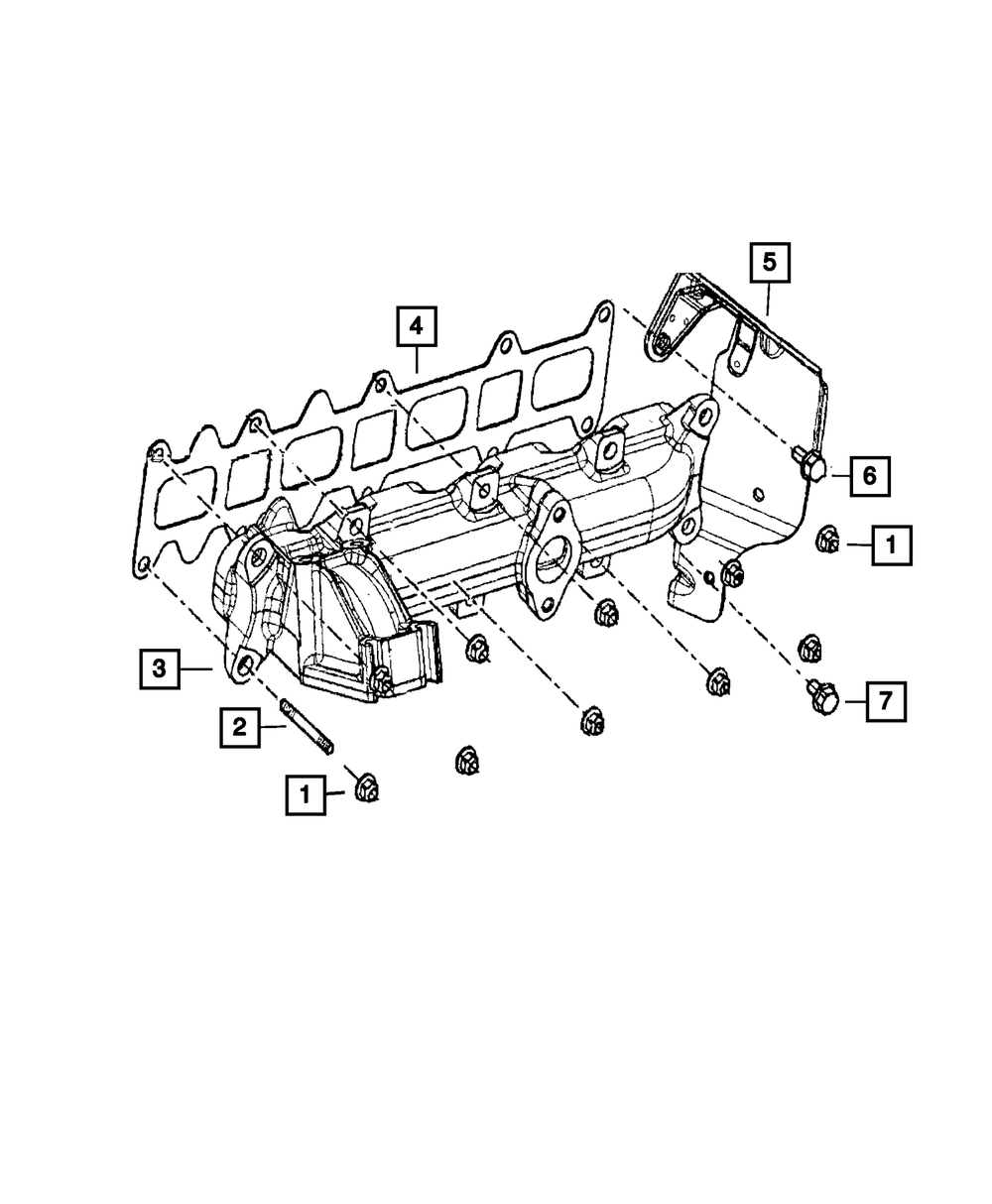 5
4
6
1
3
7
2
1