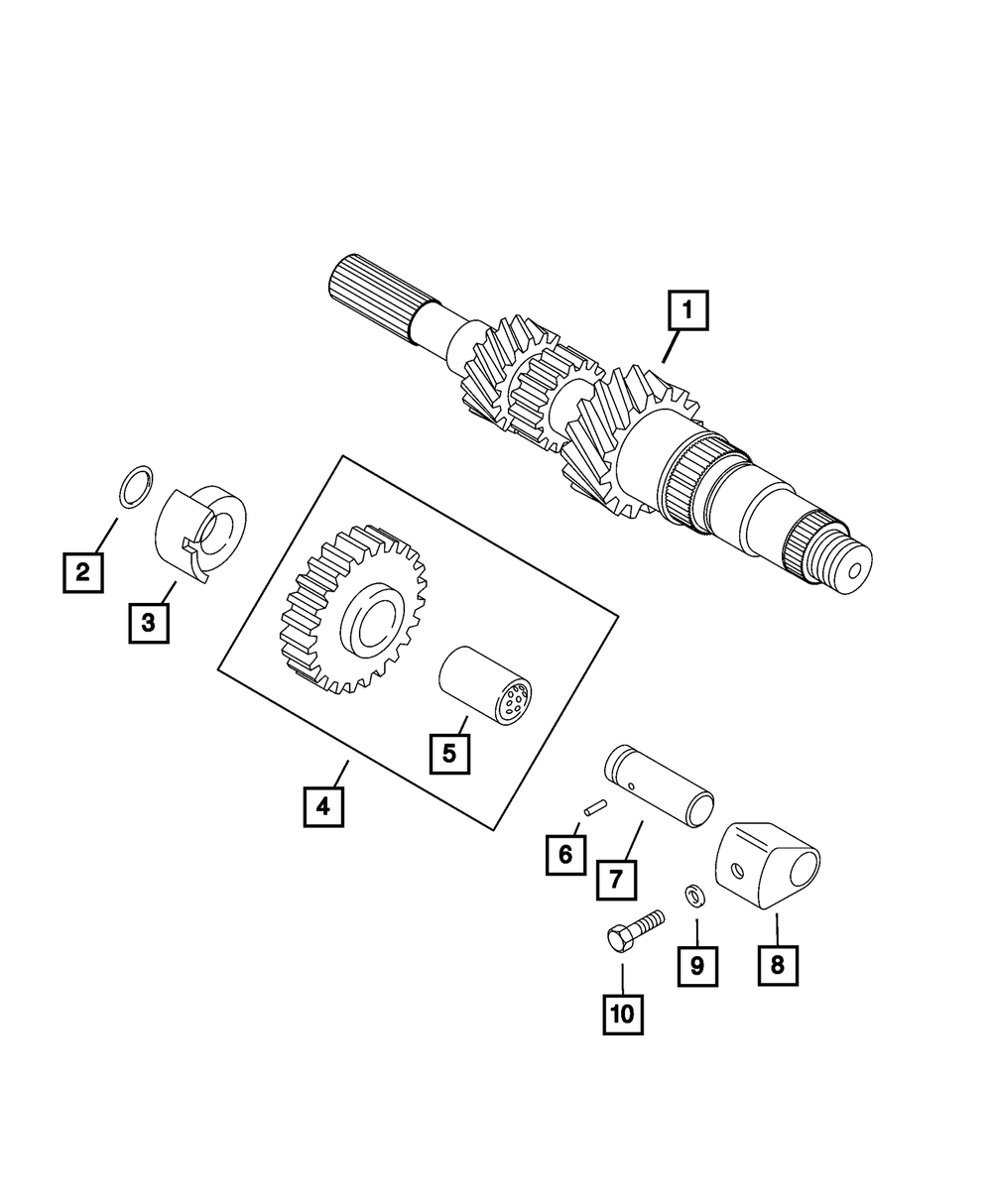 1

2

3

4

5

6

7

8

9

10