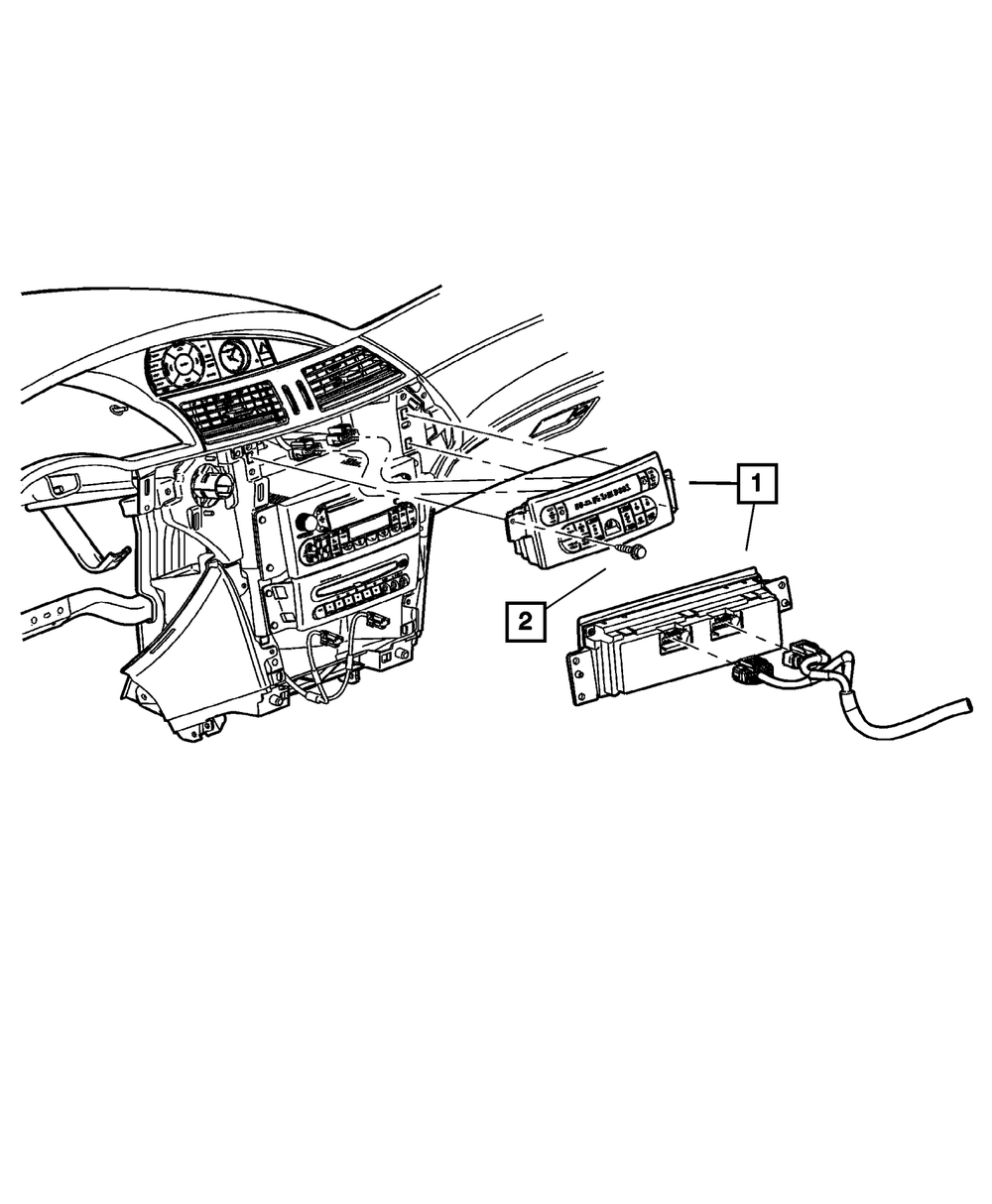 1

2