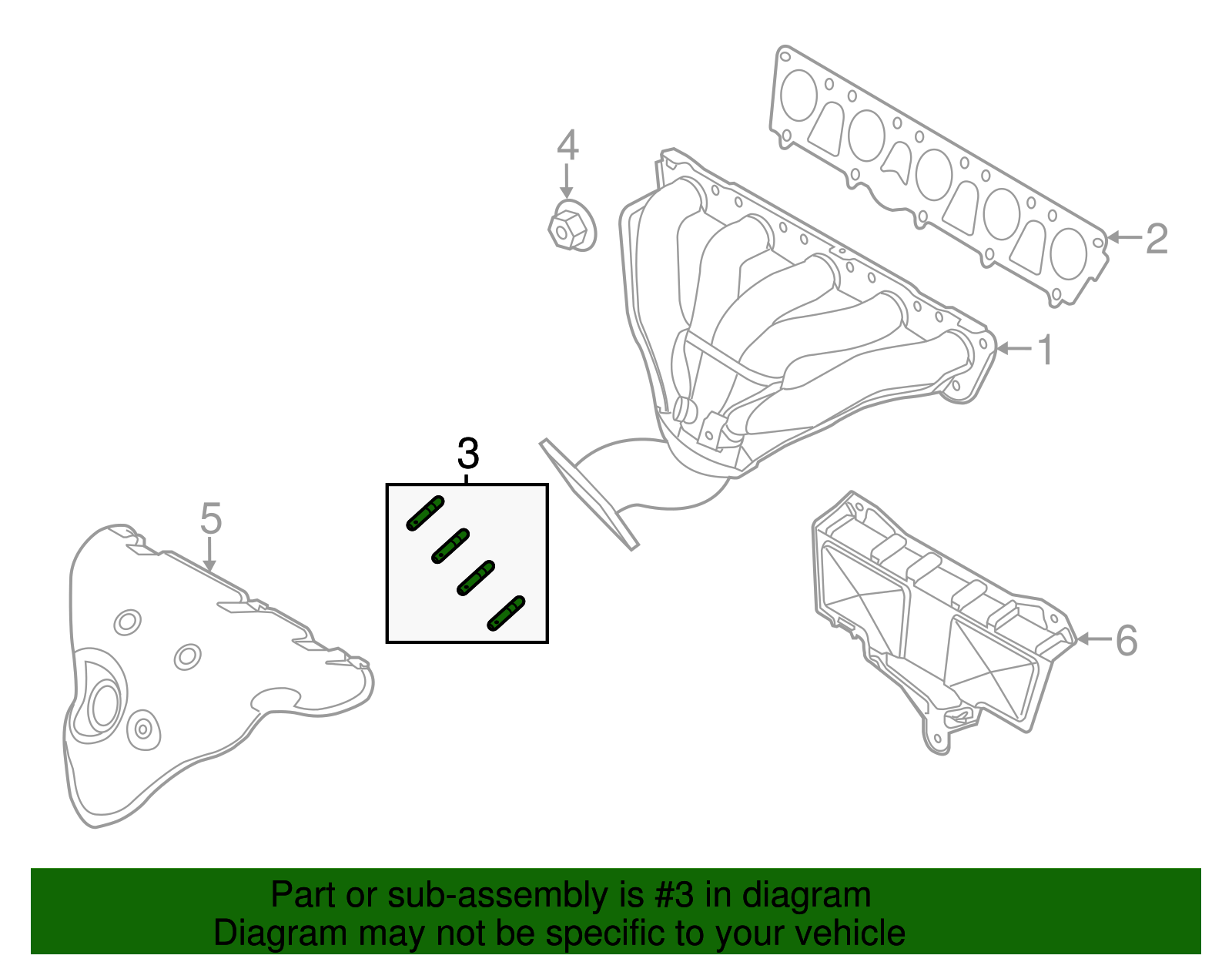 4
2
1
3
5
6
Part or sub-assembly is #3 in diagram
Diagram may not be specific to your vehicle