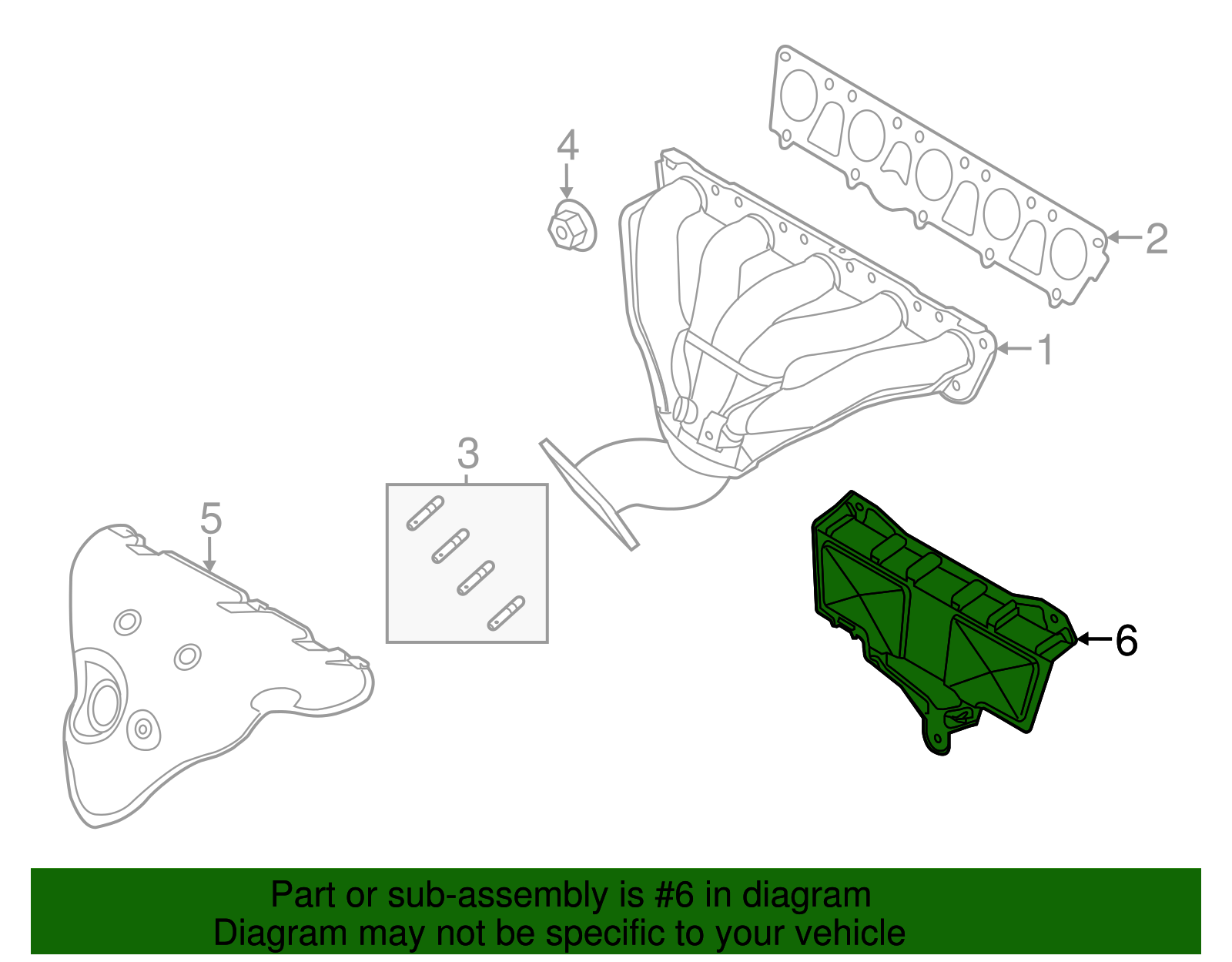 4
2
1
3
5
6

Part or sub-assembly is #6 in diagram
Diagram may not be specific to your vehicle