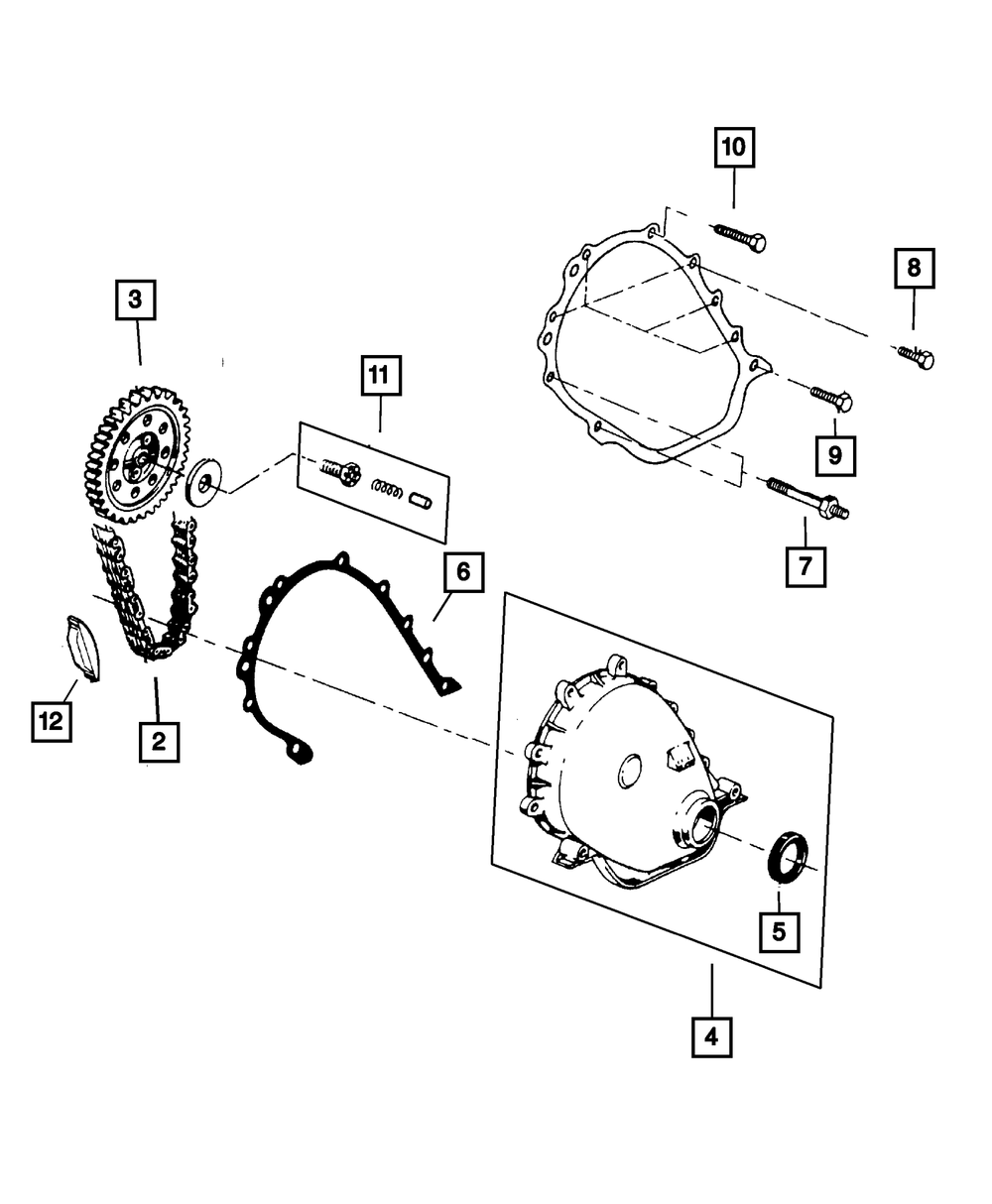 10
8
3
11
9
7
6
12
2
5
4