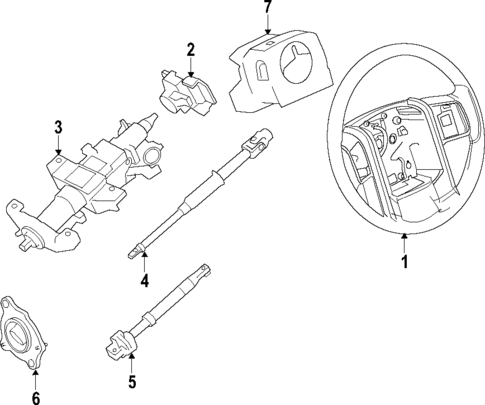 7
2
3
1
4
5
6