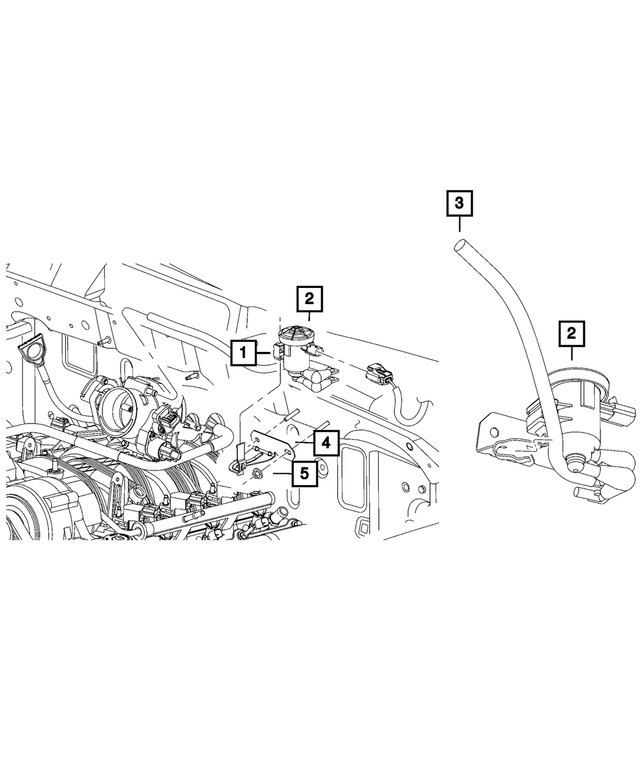 3
2
1
2
4
5