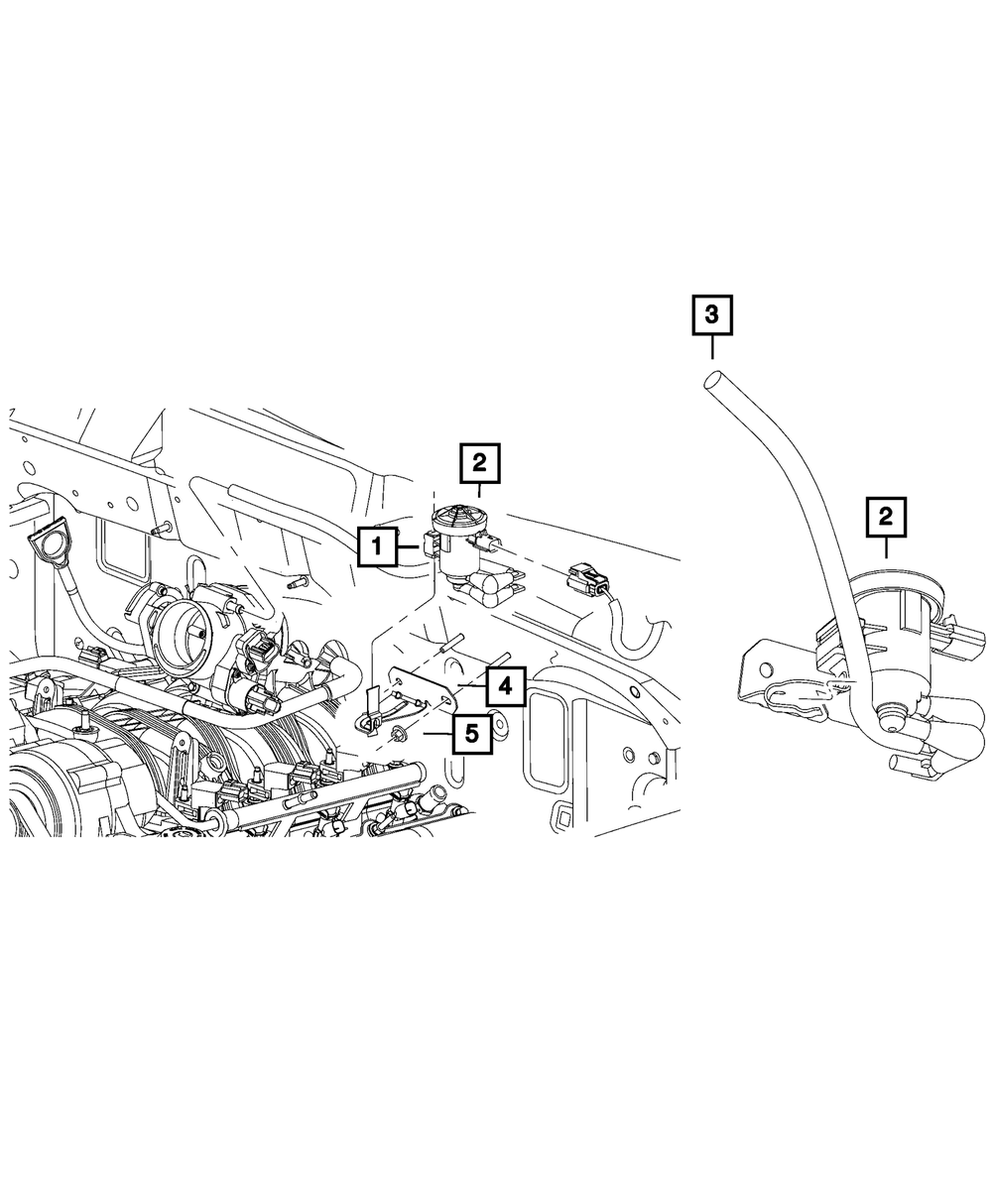 3
2
1
2
4
5