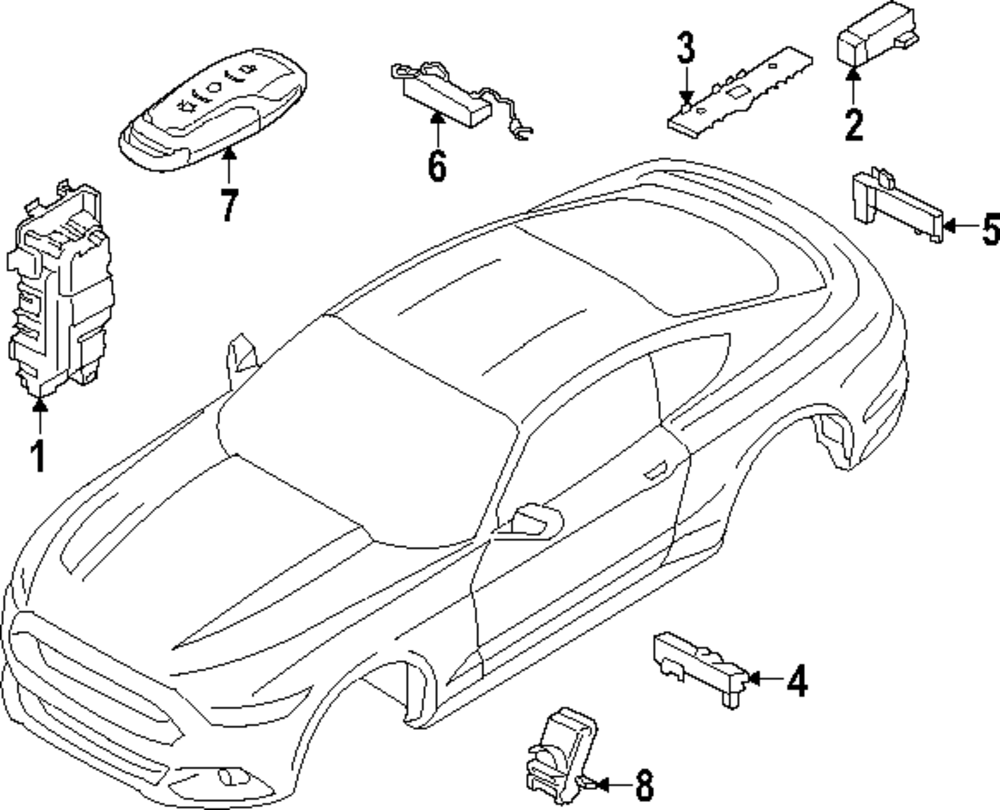 3
2
7
6
5
1
4
8