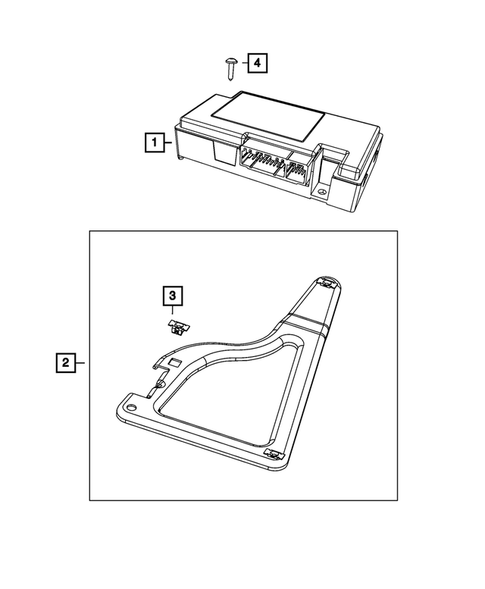 4
1
3
2